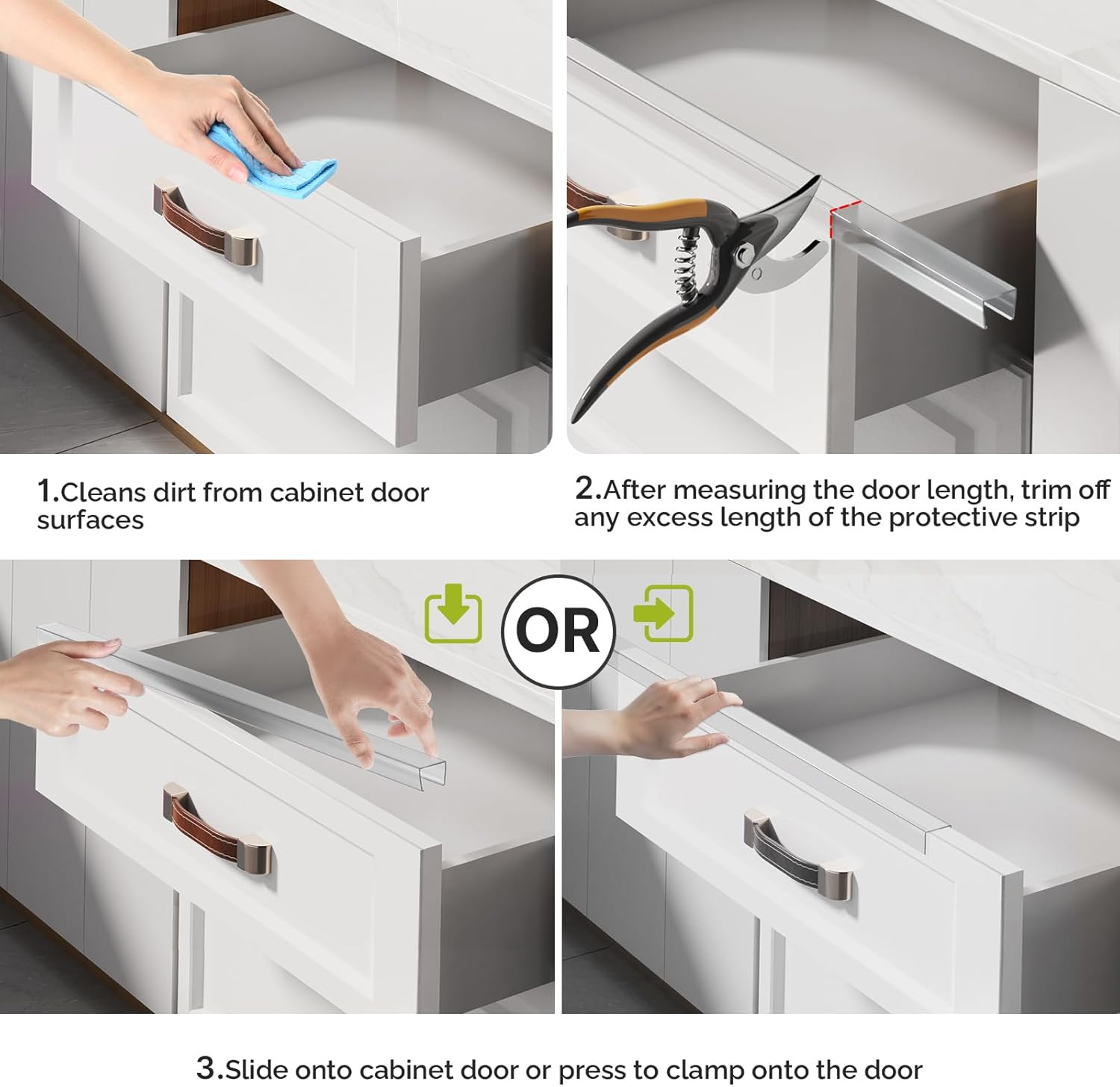 1.Cleans dirt from cabinet door surfaces

2.After measuring the door length, trim off any excess length of the protective strip

OR

3.Slide onto cabinet door or press to clamp onto the door