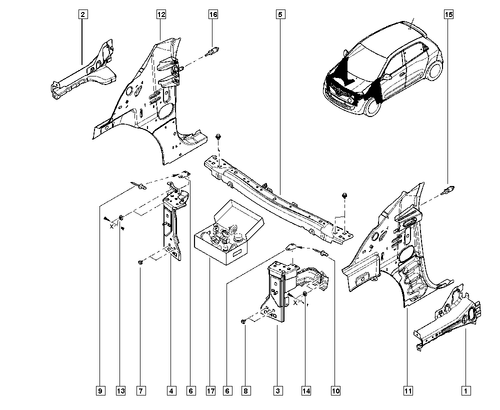 2
12
16
5
15
X
X
9
13
7
4
6
17
6
8
3
14
10
11
1