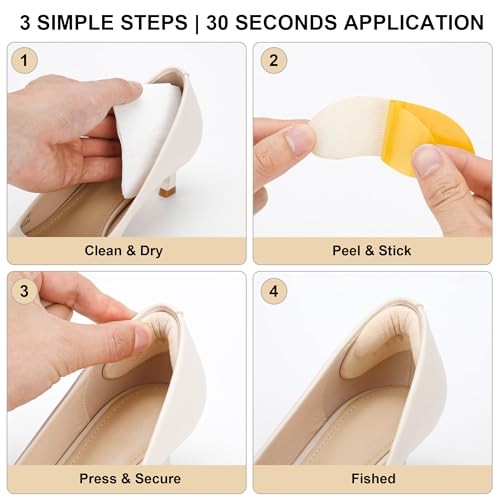 3 SIMPLE STEPS | 30 SECONDS APPLICATION

1

Clean & Dry

2

Peel & Stick

3

Press & Secure

4

Fished