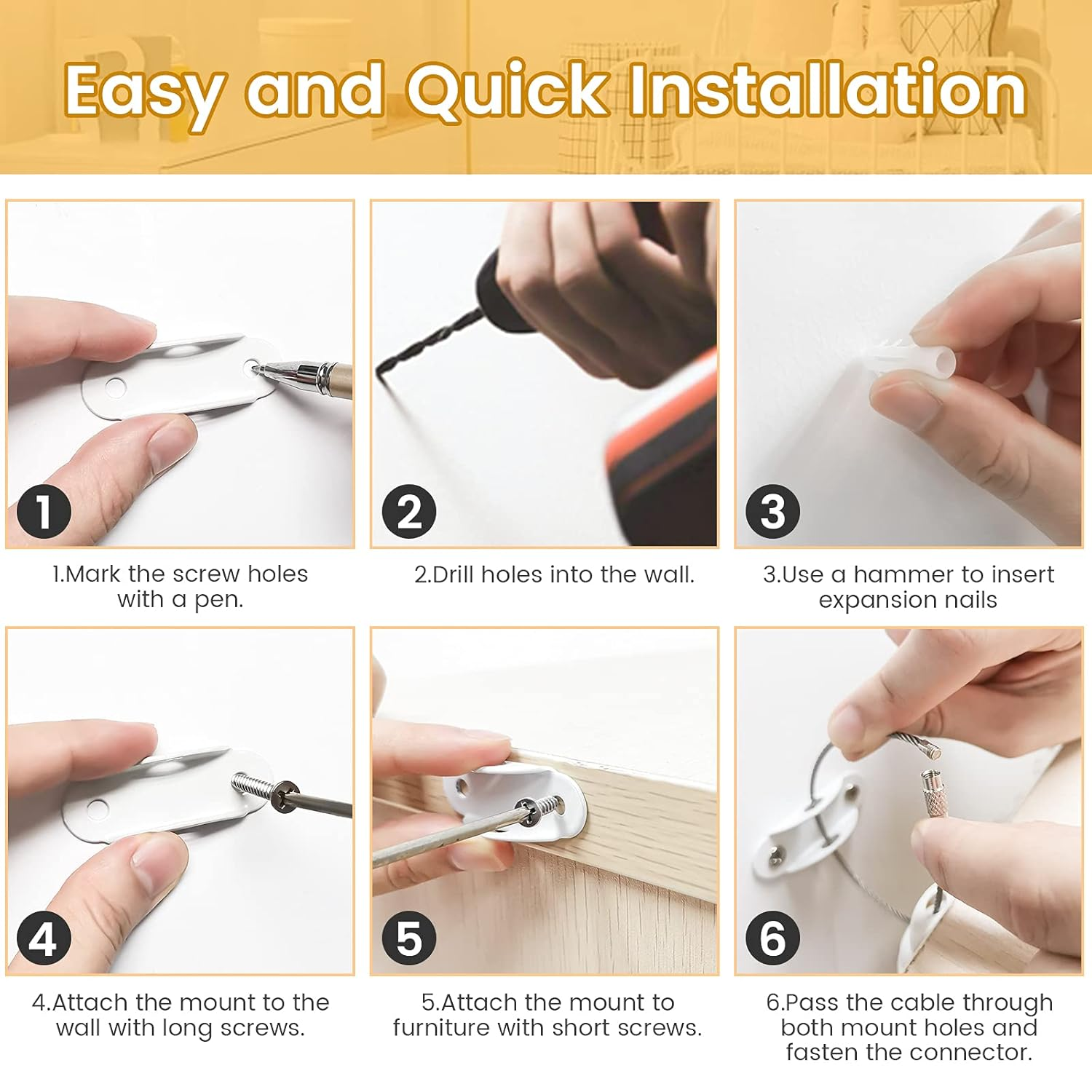 Easy and Quick Installation

1

1.Mark the screw holes with a pen.

2

2.Drill holes into the wall.

3

3.Use a hammer to insert expansion nails

4

4.Attach the mount to the wall with long screws.

5

5.Attach the mount to furniture with short screws.

6

6.Pass the cable through both mount holes and fasten the connector.