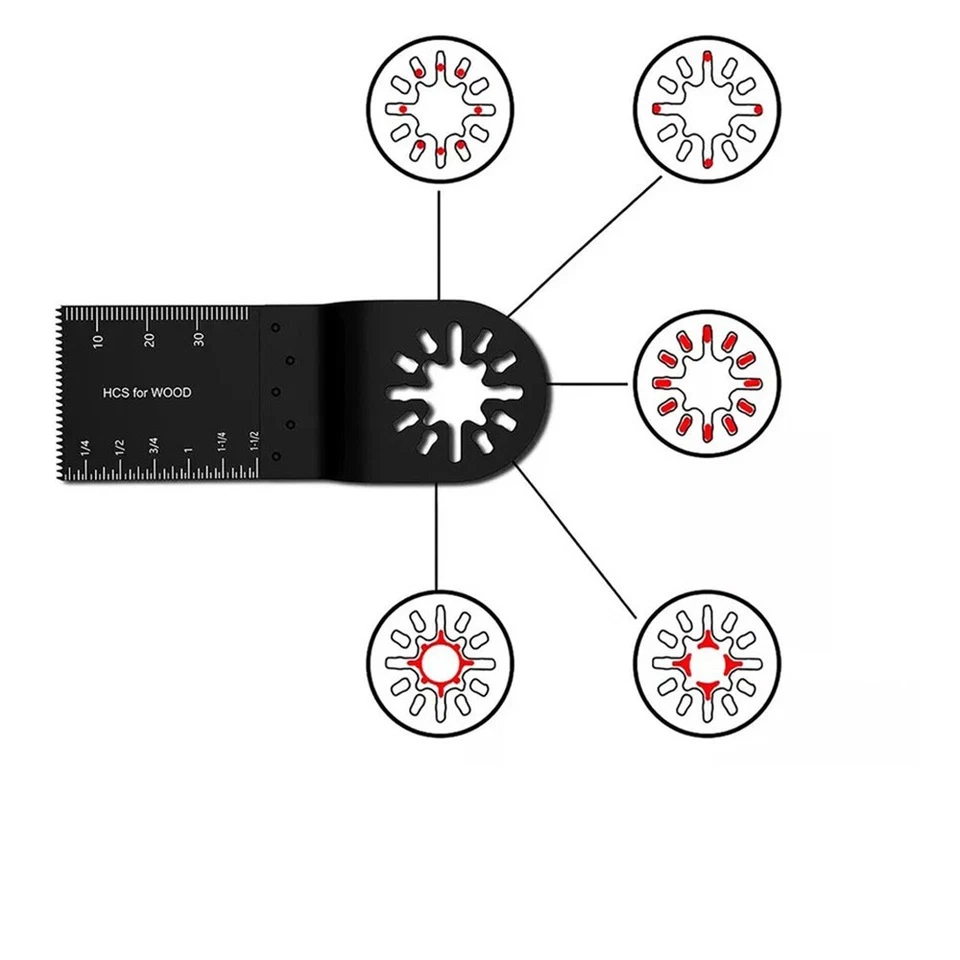 10
20
30

HCS for WOOD

1/4
1/2
3/4
1
1-1/4
1-1/2