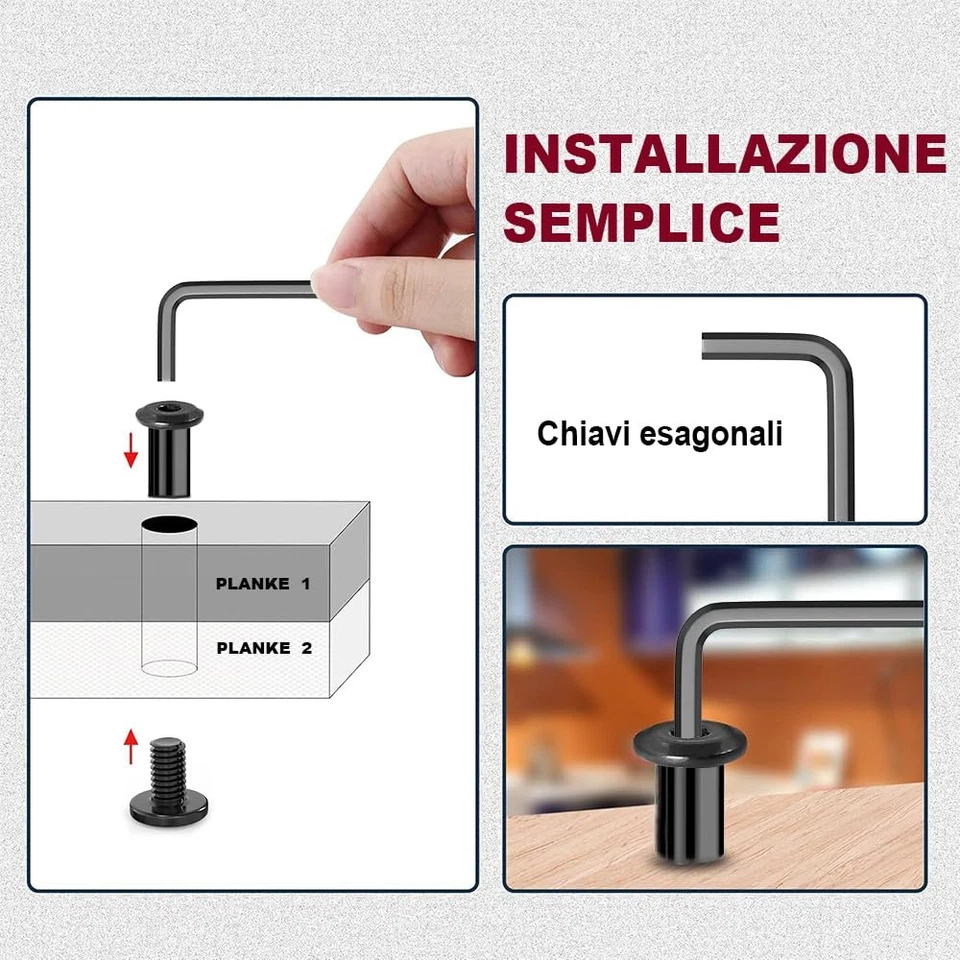 INSTALLAZIONE SEMPLICE

PLANKE 1

PLANKE 2

Chiavi esagonali