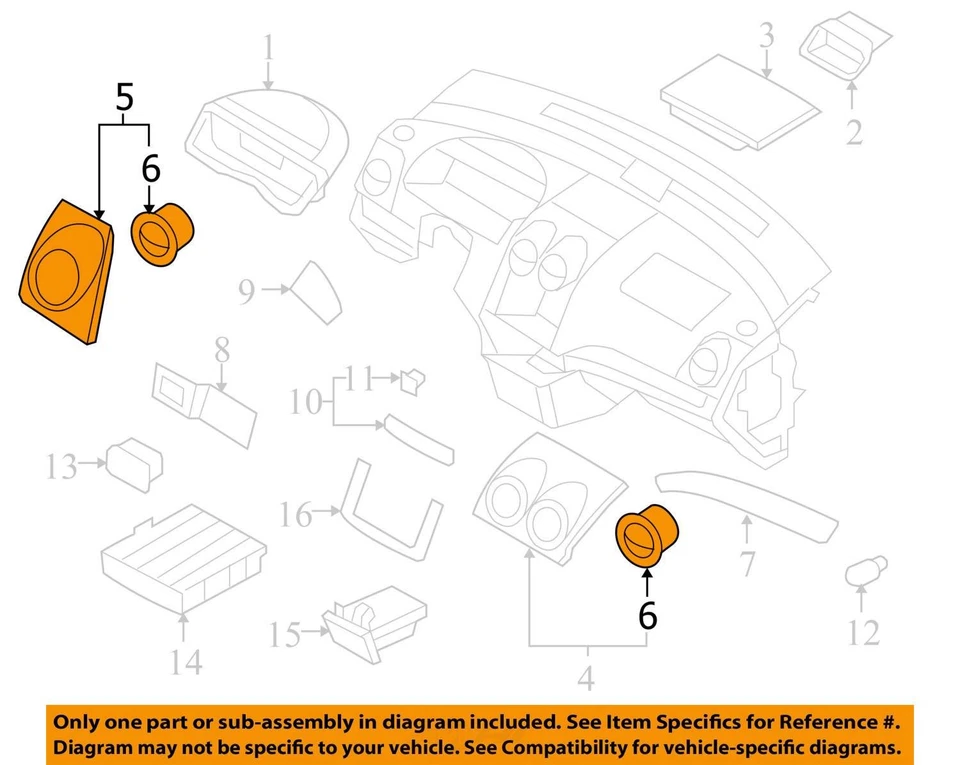 5
6
1
3
2
9
8
11
10
13
16
14
15
4
6
7
12

Only one part or sub-assembly in diagram included. See Item Specifics for Reference #.
Diagram may not be specific to your vehicle. See Compatibility for vehicle-specific diagrams.