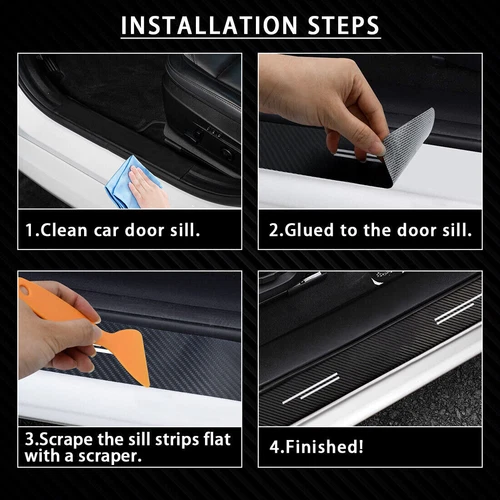 INSTALLATION STEPS

1.Clean car door sill.

2.Glued to the door sill.

3.Scrape the sill strips flat with a scraper.

4.Finished!