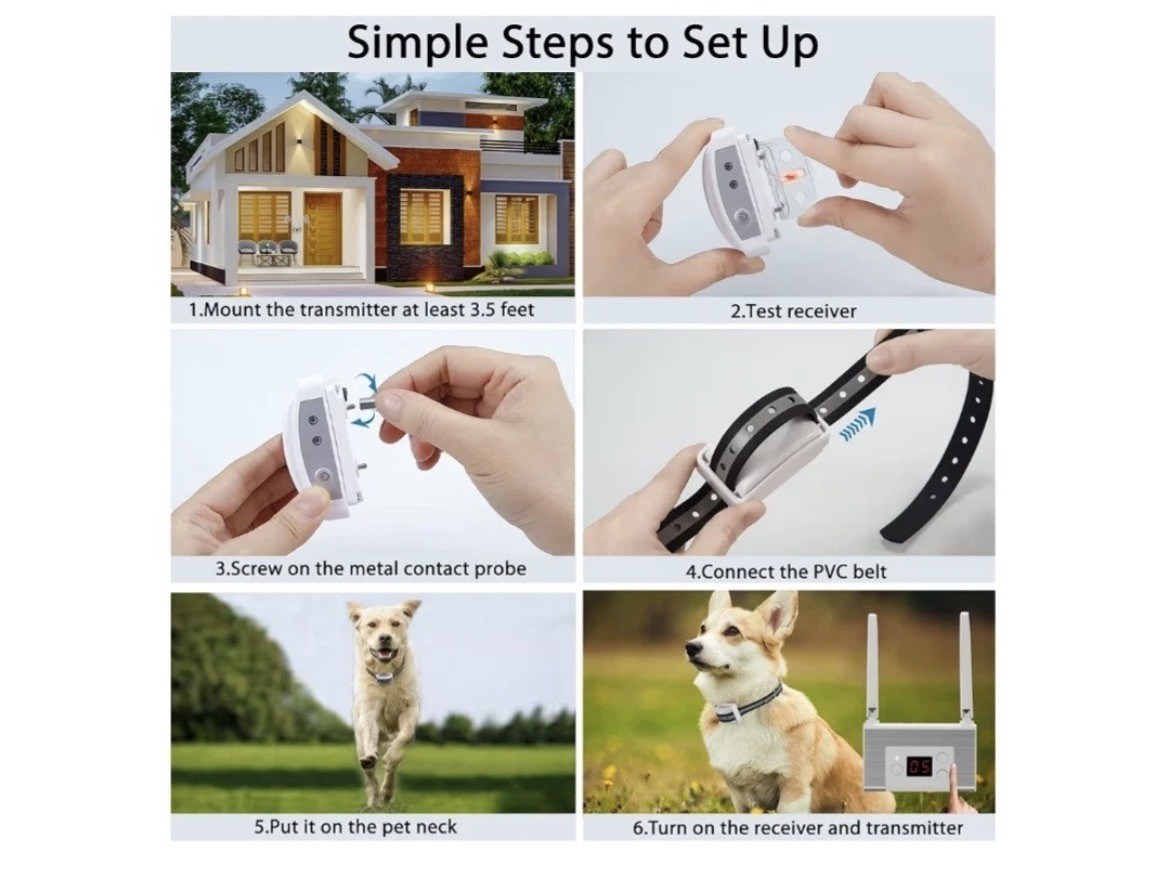 Simple Steps to Set Up

1.Mount the transmitter at least 3.5 feet

2.Test receiver

3.Screw on the metal contact probe

4.Connect the PVC belt

5.Put it on the pet neck

05

6.Turn on the receiver and transmitter