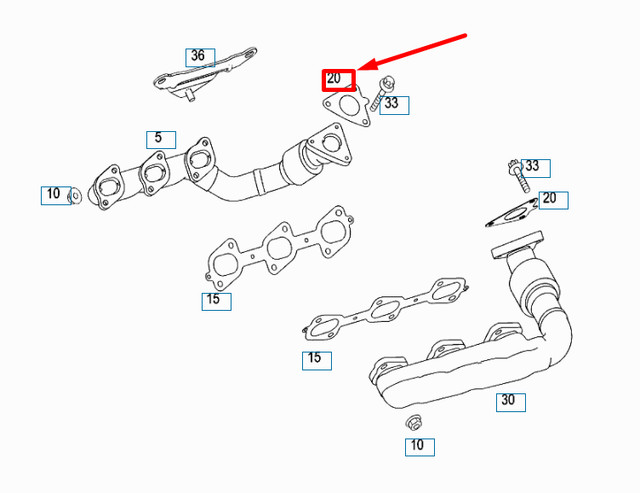 36
20
33
5
10
33
20
15
15
30
10