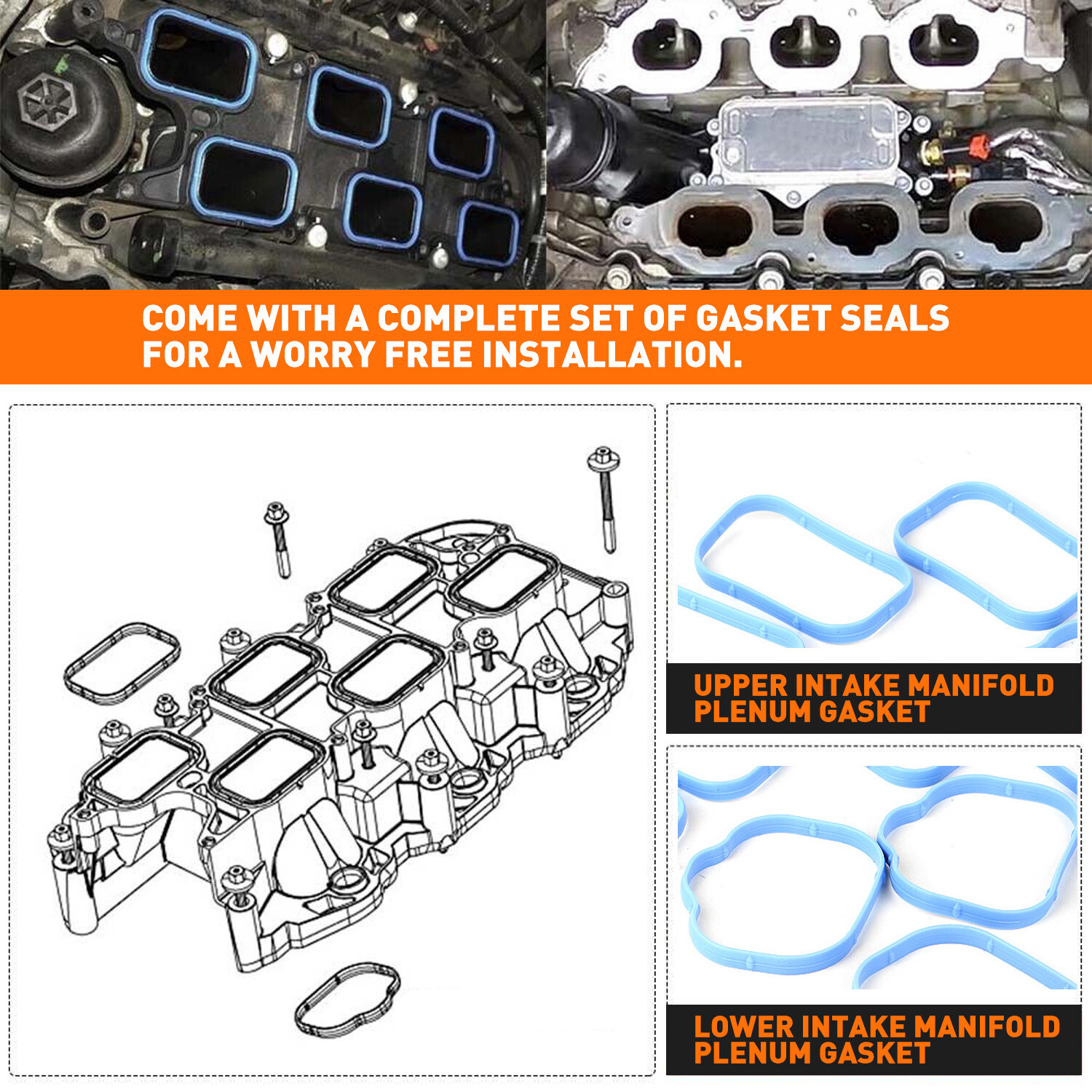 COME WITH A COMPLETE SET OF GASKET SEALS FOR A WORRY FREE INSTALLATION.

UPPER INTAKE MANIFOLD PLENUM GASKET

LOWER INTAKE MANIFOLD PLENUM GASKET