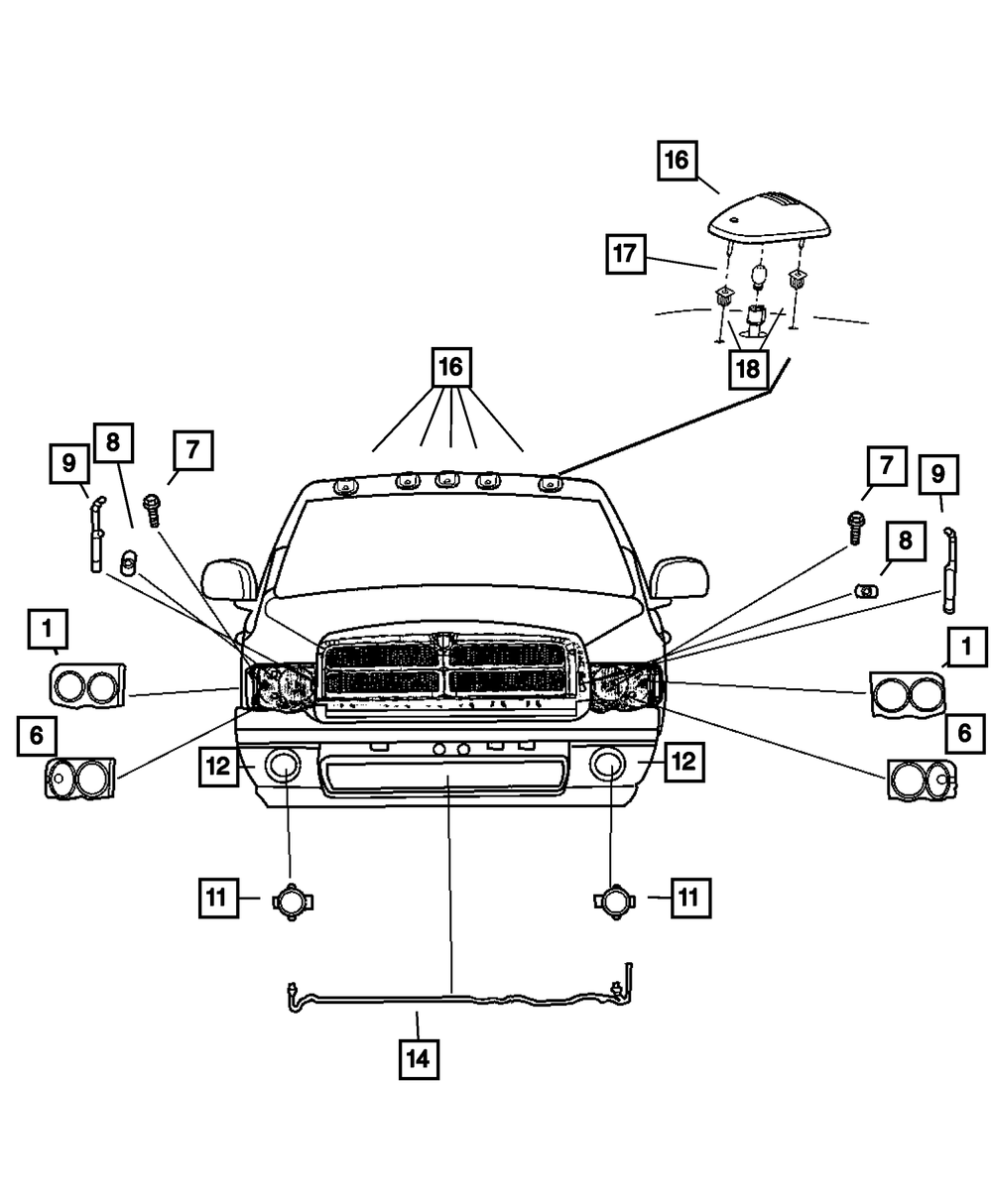 16
17
18
16
9
8
7
7
9
8
1
1
6
6
12
12
11
11
14