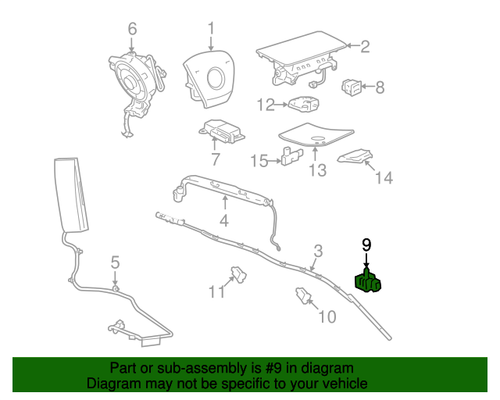 6
1
2
8
12
7
15
13
14
4
3
9
5
11
10

Part or sub-assembly is #9 in diagram
Diagram may not be specific to your vehicle