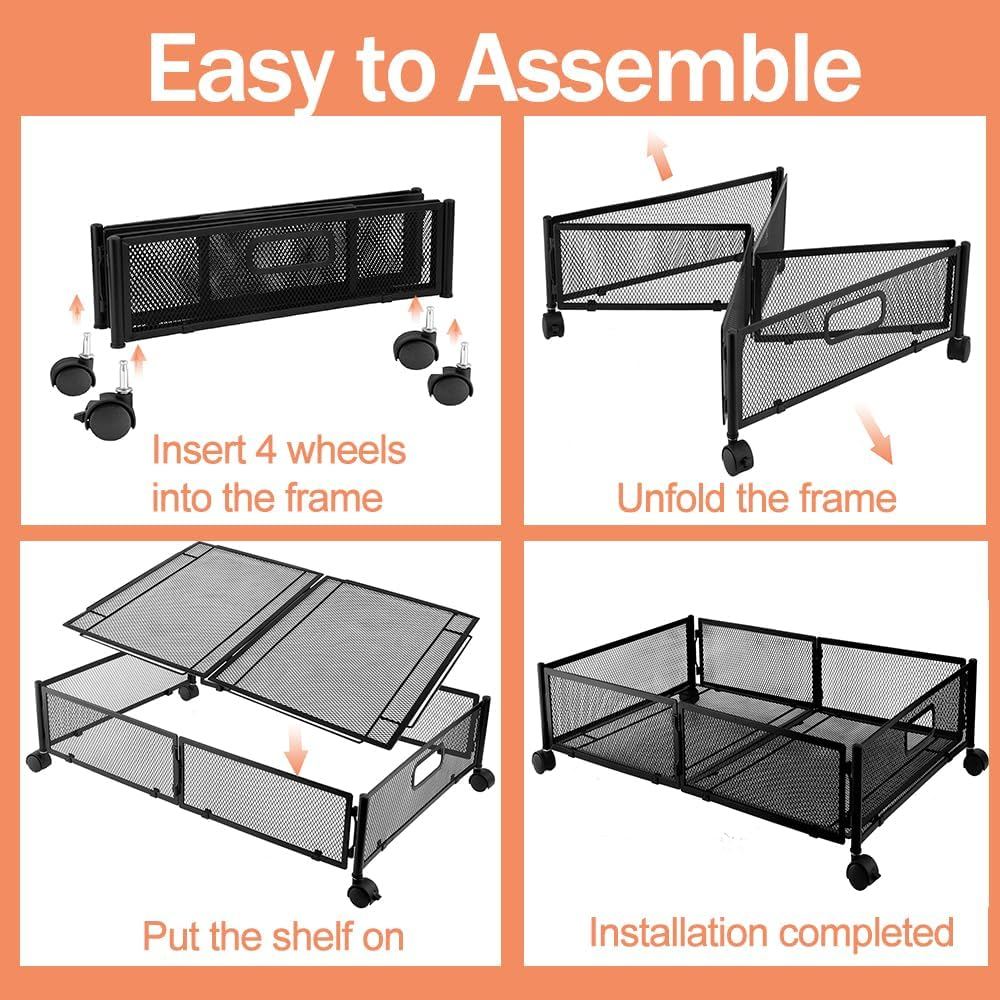 Easy to Assemble

Insert 4 wheels into the frame

Unfold the frame

Put the shelf on

Installation completed