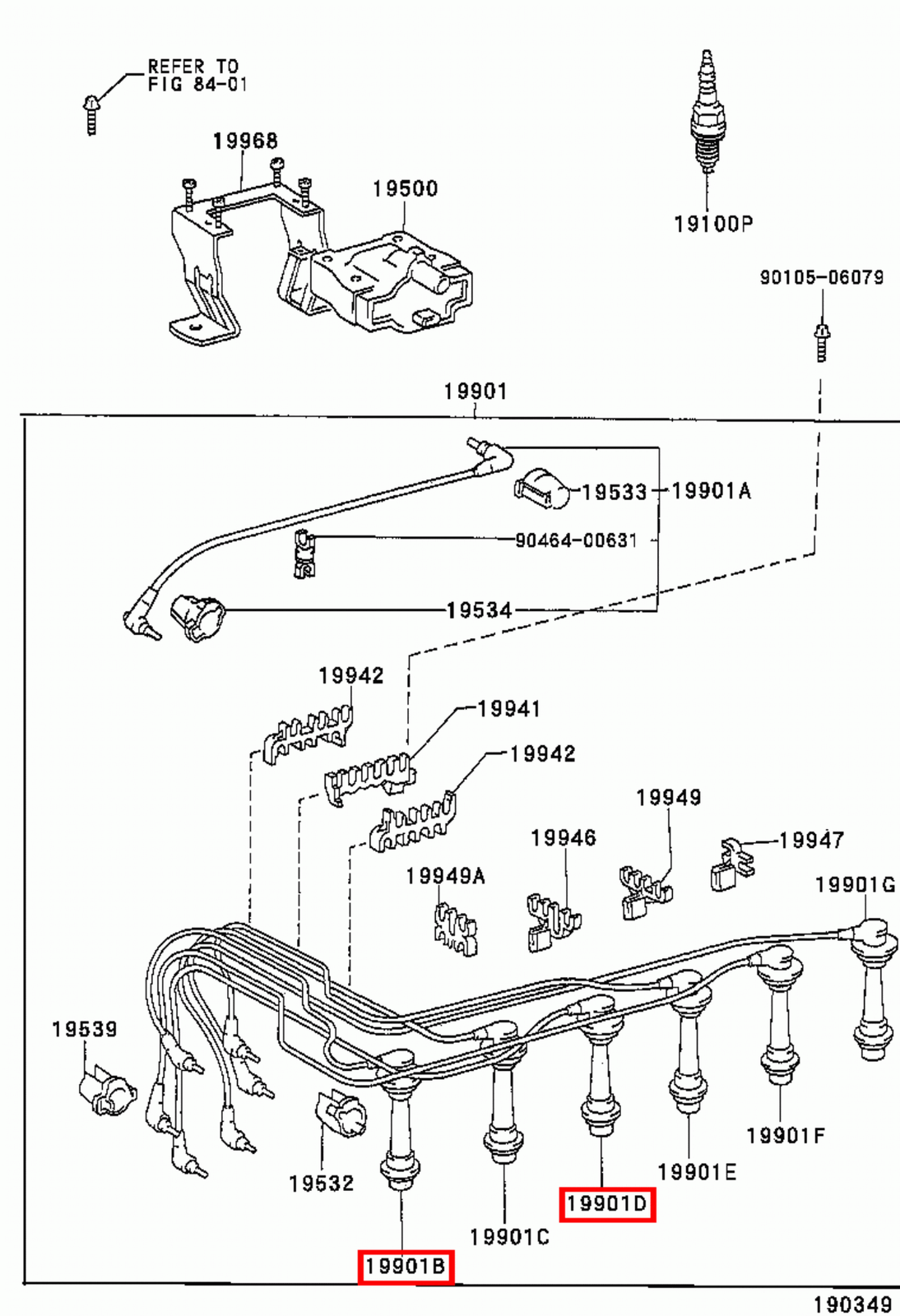 REFER TO FIG 84-01

19968

19500

19100P

90105-06079

19901

19533

19901A

90464-00631

19534

19942

19941

19942

19949

19946

19947

19949A

19901G

19539

19532

19901F

19901E

19901D

19901C

19901B

190349