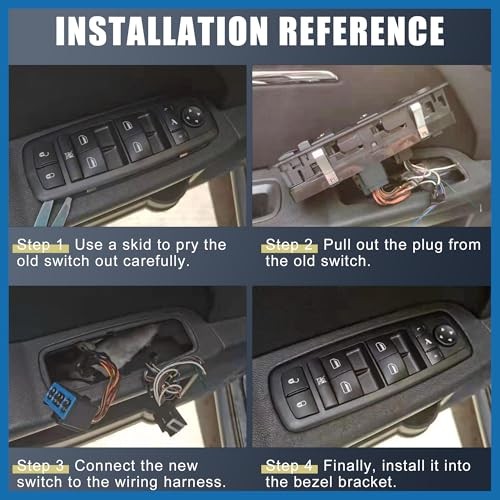 INSTALLATION REFERENCE

Step 1 Use a skid to pry the old switch out carefully.

Step 2 Pull out the plug from the old switch.

Step 3 Connect the new switch to the wiring harness.

Step 4 Finally, install it into the bezel bracket.