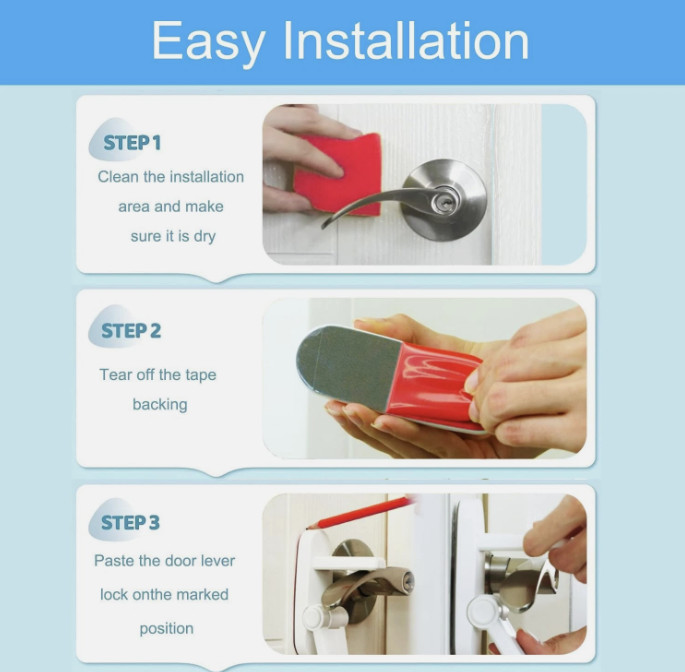 Easy Installation

STEP 1

Clean the installation area and make sure it is dry

STEP 2

Tear off the tape backing

STEP 3

Paste the door lever lock onthe marked position