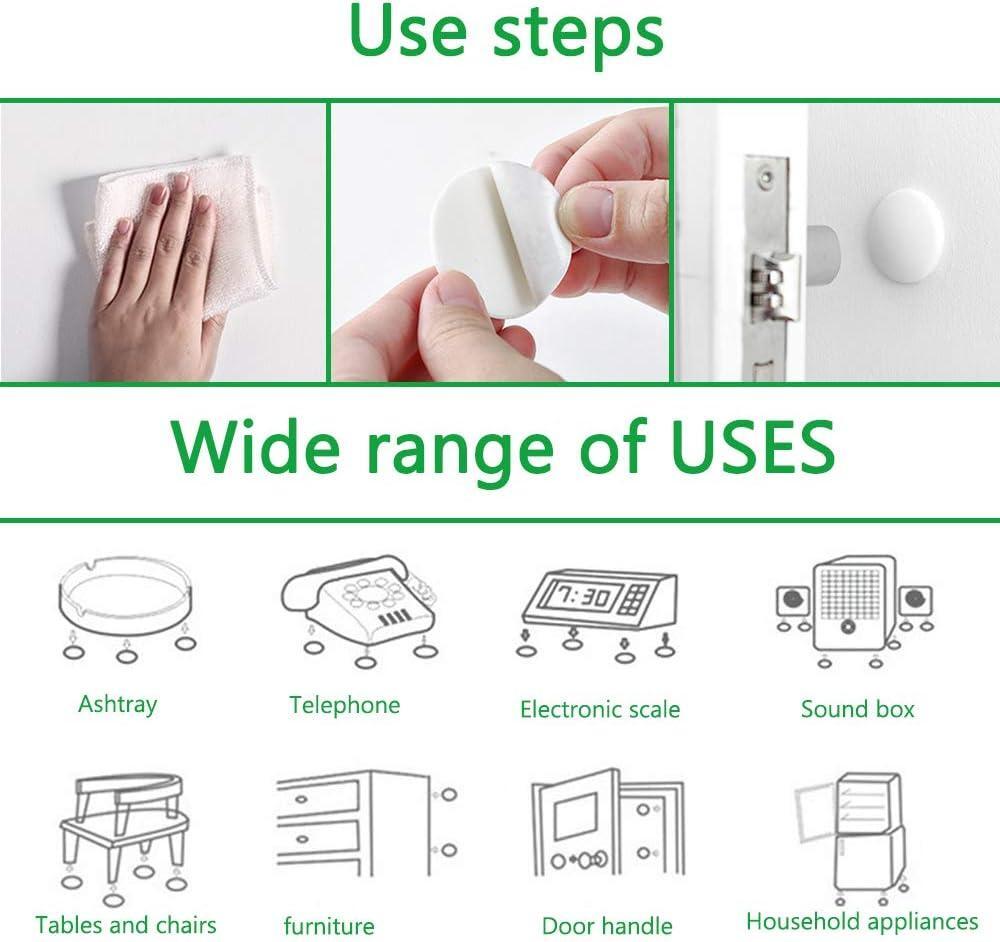 Use steps

Wide range of USES

7:30

Ashtray

Telephone

Electronic scale

Sound box

Tables and chairs

furniture

Door handle

Household appliances