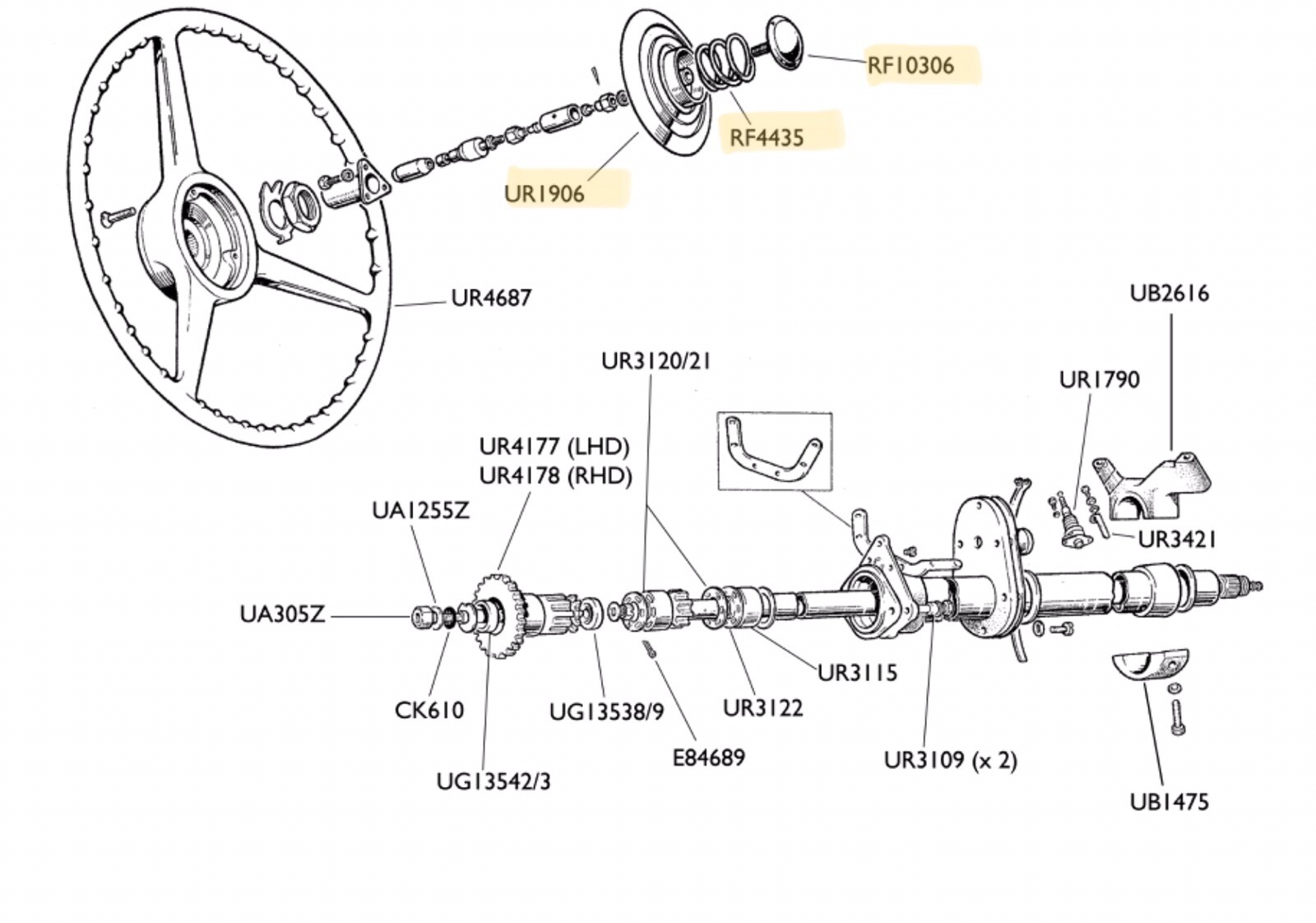 RF10306
RF4435
UR1906
UR4687
UB2616
UR3120/21
UR1790
UR4177 (LHD)
UR4178 (RHD)
UA1255Z
UR3421
UA305Z
UR3115
CK610
UG13538/9
UR3122
E84689
UR3109 (x 2)
UG13542/3
UB1475