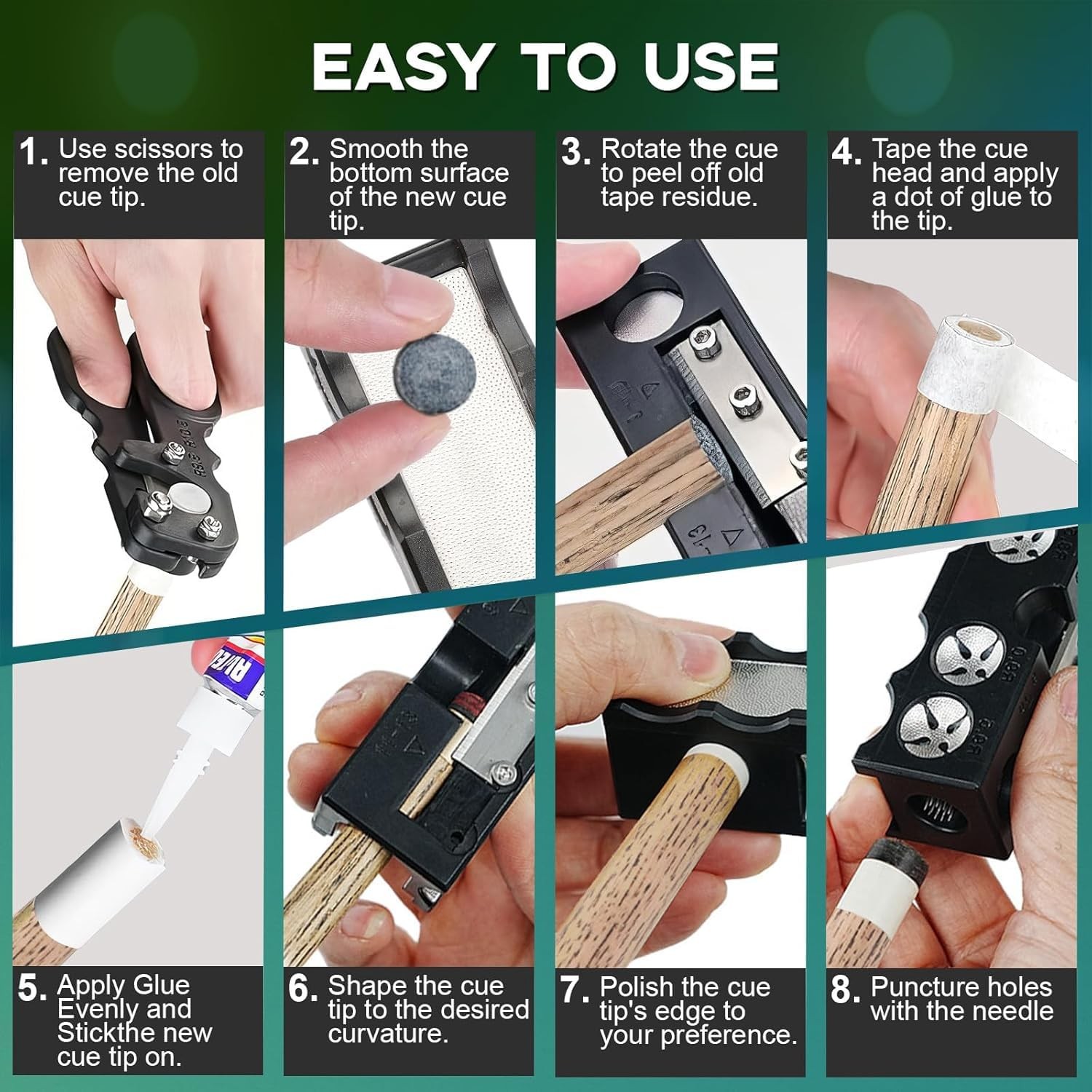 EASY TO USE

1. Use scissors to remove the old cue tip.

2. Smooth the bottom surface of the new cue tip.

3. Rotate the cue to peel off old tape residue.

4. Tape the cue head and apply a dot of glue to the tip.

5. Apply Glue Evenly and Stickthe new cue tip on.

6. Shape the cue tip to the desired curvature.

7. Polish the cue tip's edge to your preference.

8. Puncture holes with the needle