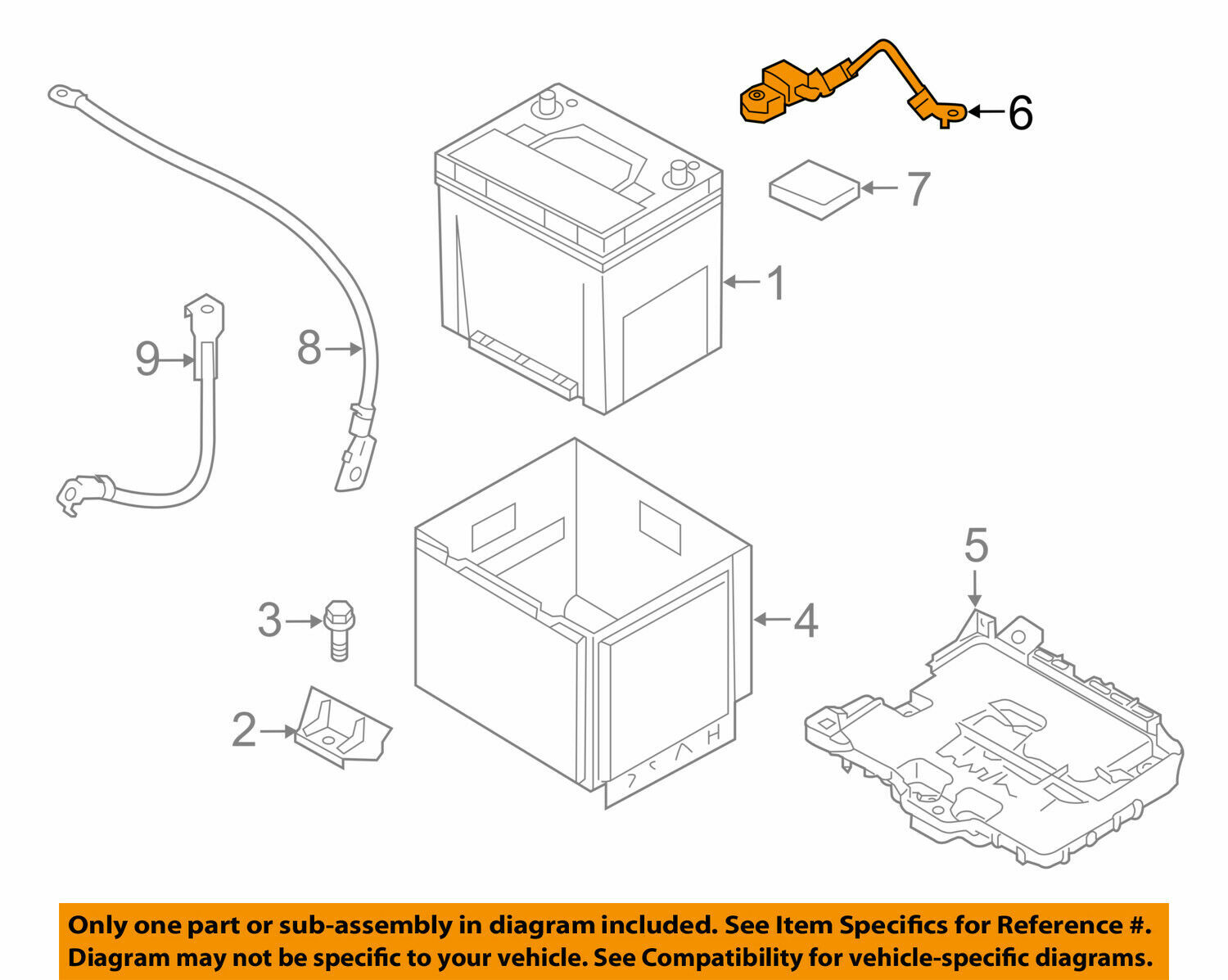 6

7

1

9

8

5

3

4

2

Only one part or sub-assembly in diagram included. See Item Specifics for Reference #.
Diagram may not be specific to your vehicle. See Compatibility for vehicle-specific diagrams.