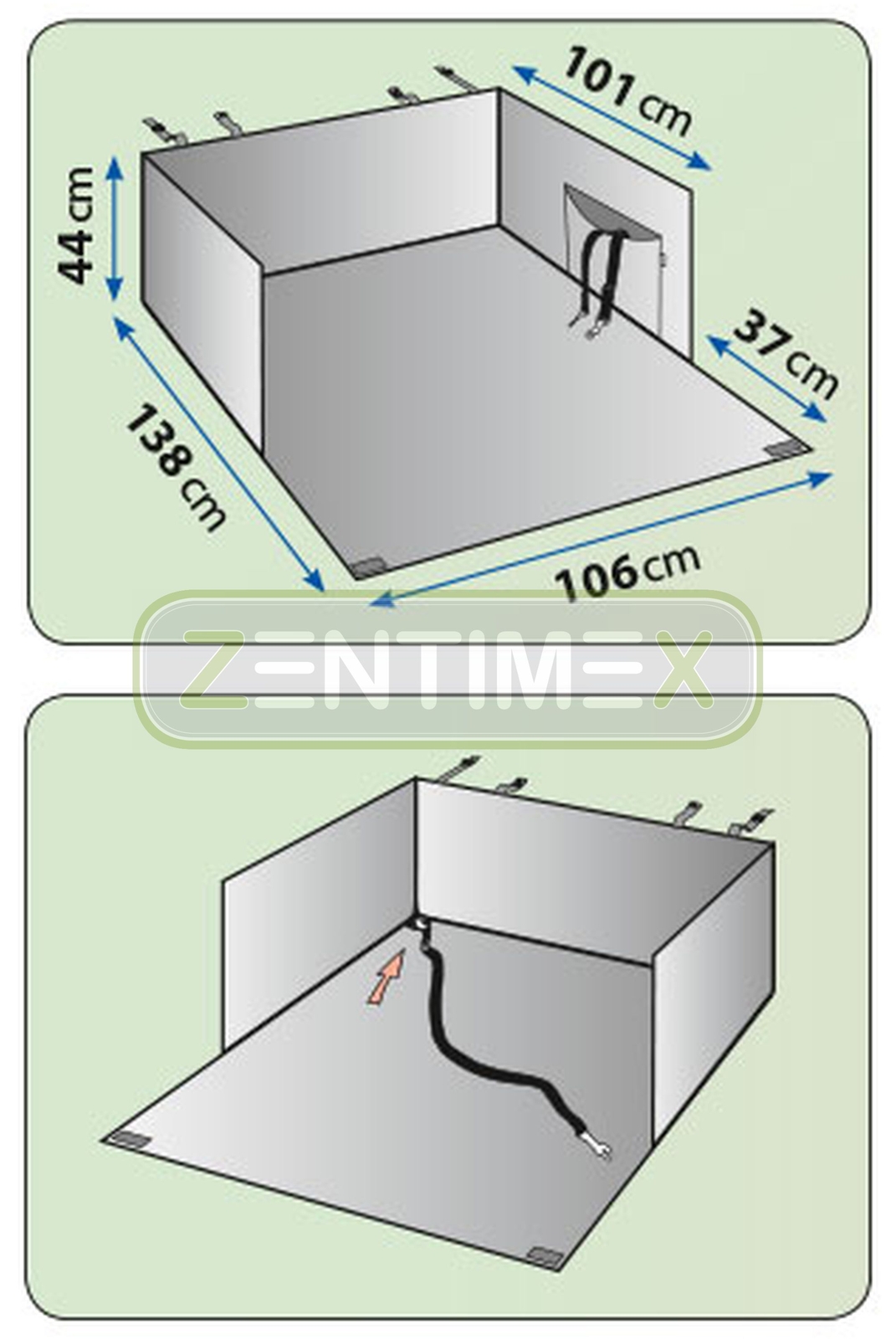 101 cm
44 cm
37 cm
138 cm
106 cm
ZENTIMEX