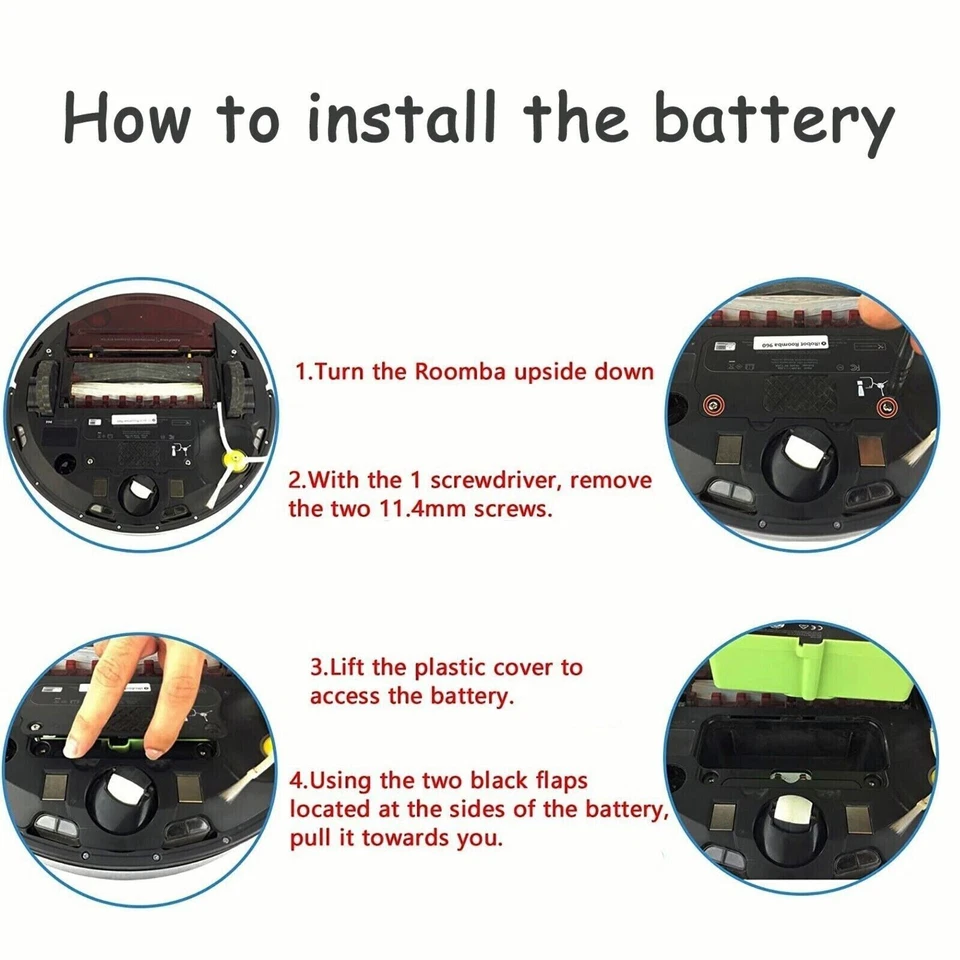 How to install the battery

1.Turn the Roomba upside down

2.With the 1 screwdriver, remove the two 11.4mm screws.

iRobot Roomba 960

3.Lift the plastic cover to access the battery.

4.Using the two black flaps located at the sides of the battery, pull it towards you.