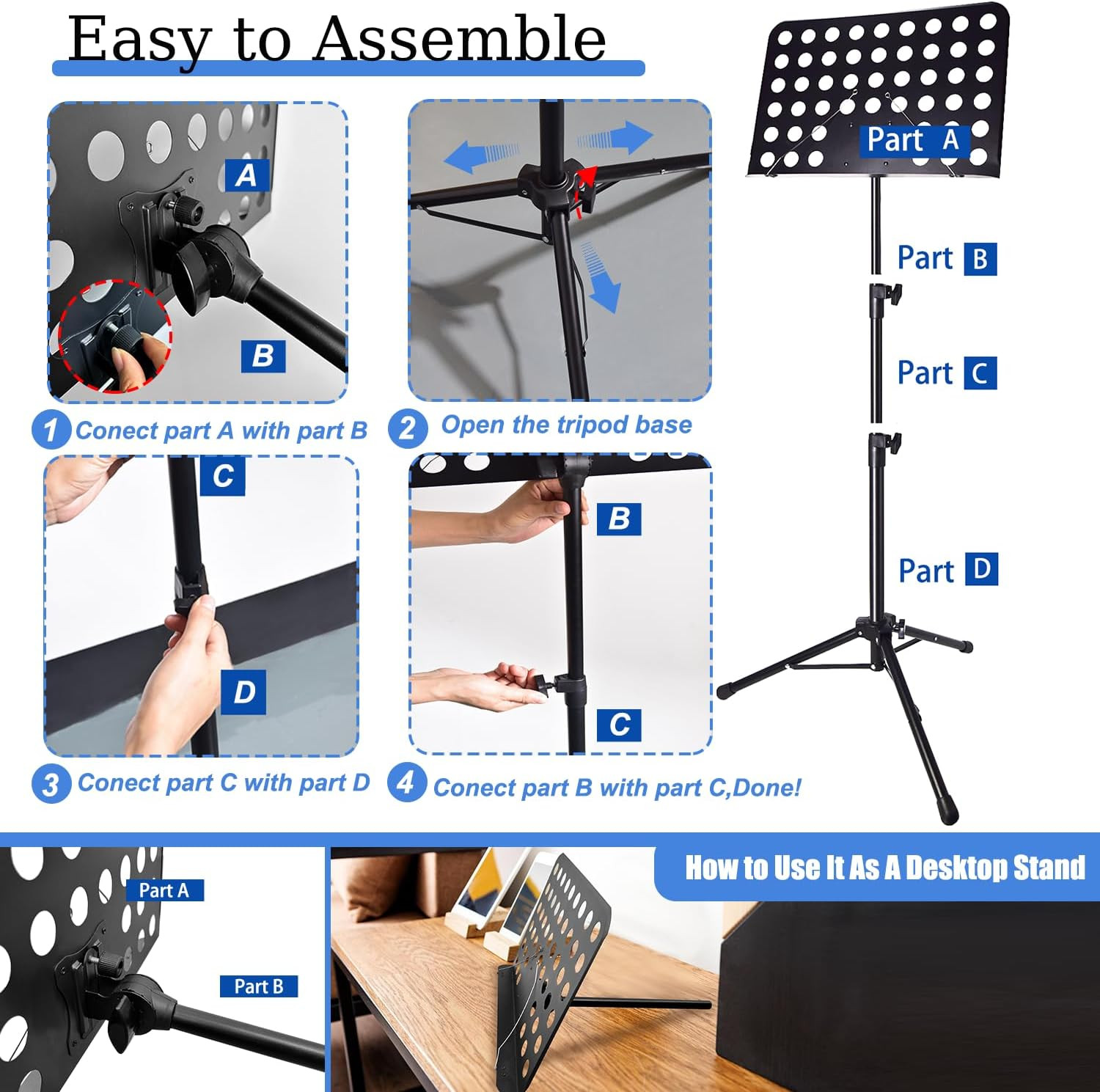 Easy to Assemble

A

B

1 Conect part A with part B

2 Open the tripod base

C

D

3 Conect part C with part D

B

C

4 Conect part B with part C,Done!

Part A

Part B

Part C

Part D

Part A

Part B

How to Use It As A Desktop Stand