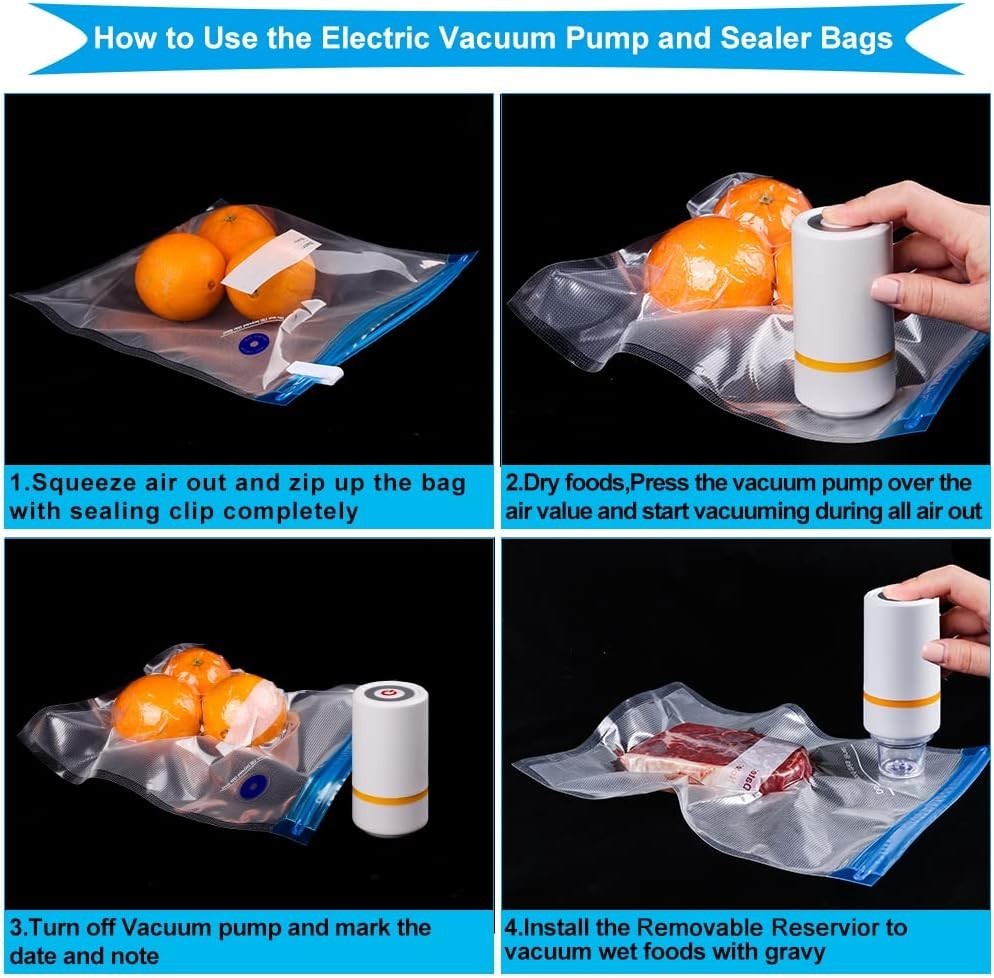 How to Use the Electric Vacuum Pump and Sealer Bags

1.Squeeze air out and zip up the bag with sealing clip completely

2.Dry foods,Press the vacuum pump over the air value and start vacuuming during all air out

3.Turn off Vacuum pump and mark the date and note

4.Install the Removable Reservior to vacuum wet foods with gravy