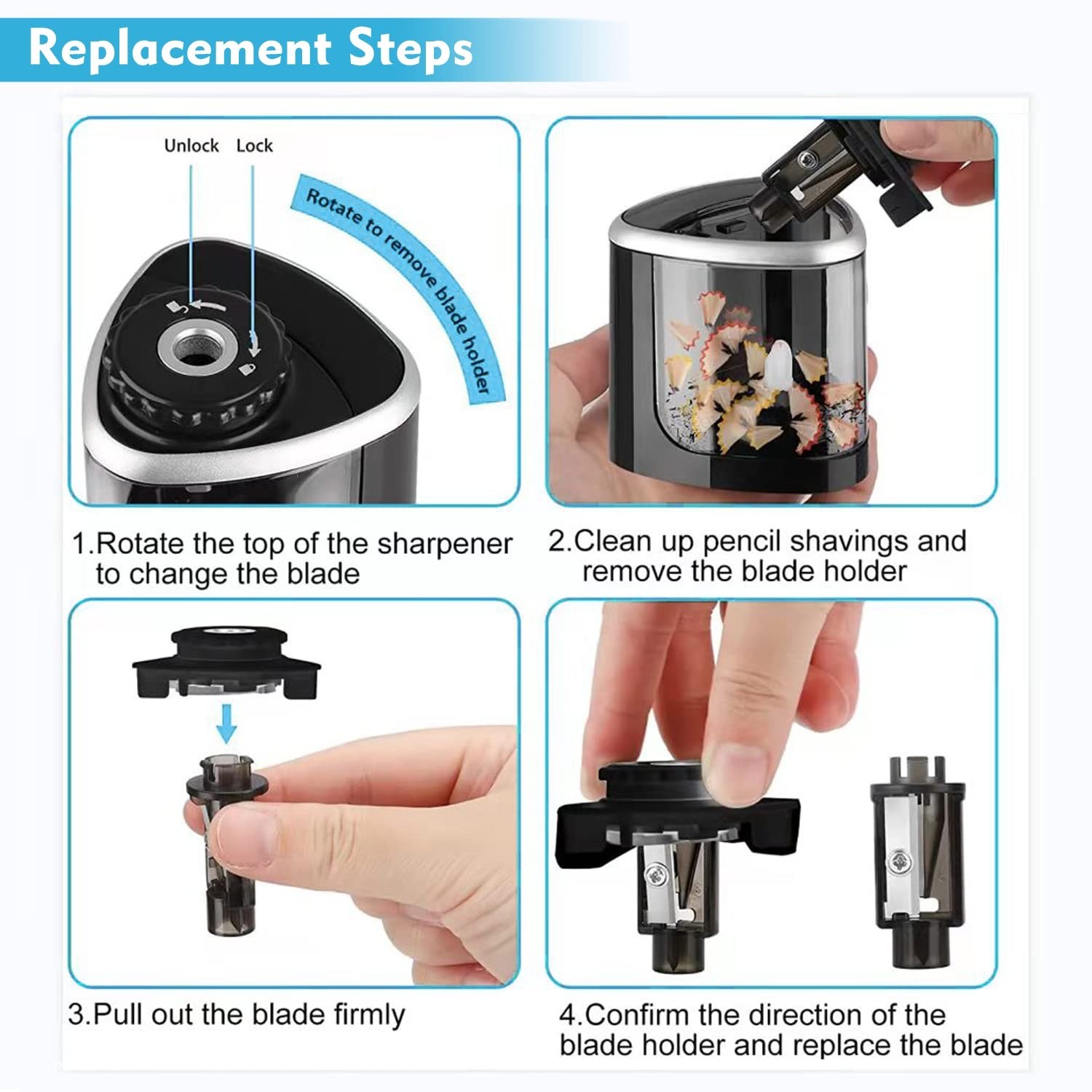 Replacement Steps

Unlock Lock

Rotate to remove blade holder

1.Rotate the top of the sharpener to change the blade

2.Clean up pencil shavings and remove the blade holder

3.Pull out the blade firmly

4.Confirm the direction of the blade holder and replace the blade