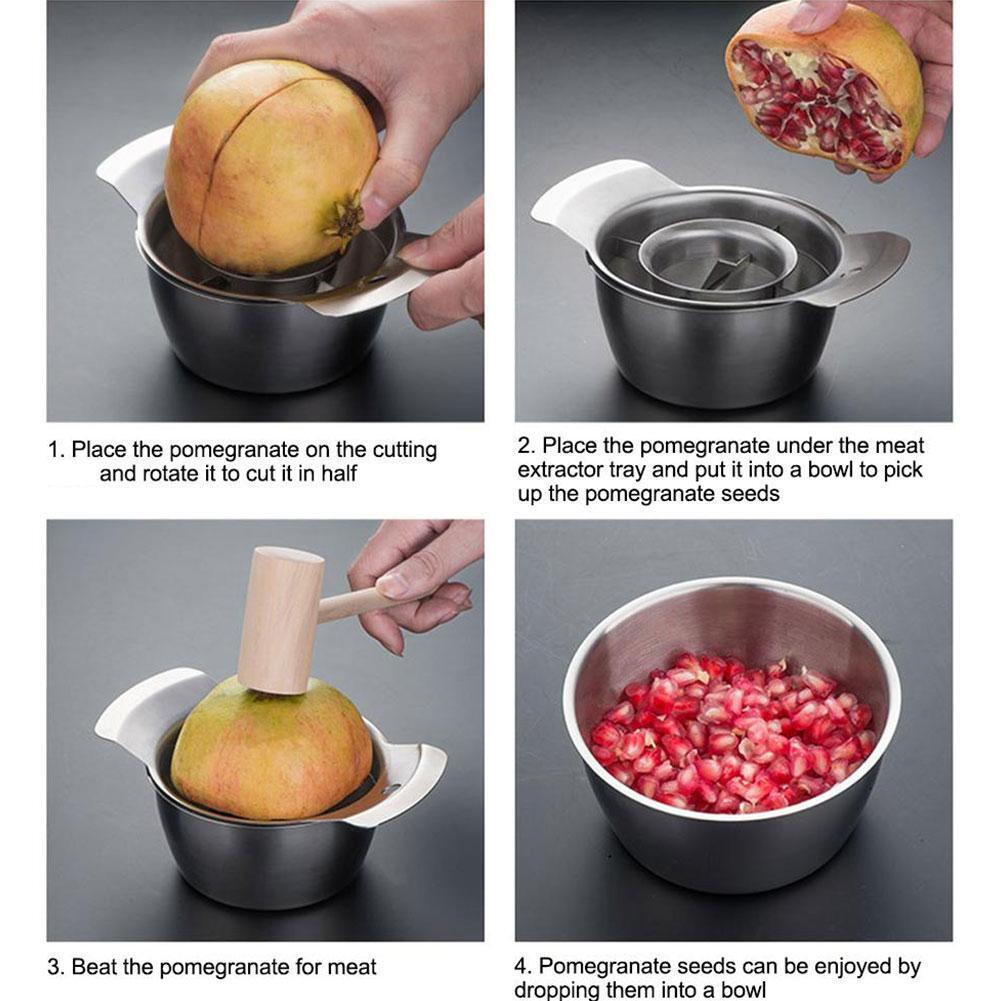 1. Place the pomegranate on the cutting and rotate it to cut it in half

2. Place the pomegranate under the meat extractor tray and put it into a bowl to pick up the pomegranate seeds

3. Beat the pomegranate for meat

4. Pomegranate seeds can be enjoyed by dropping them into a bowl