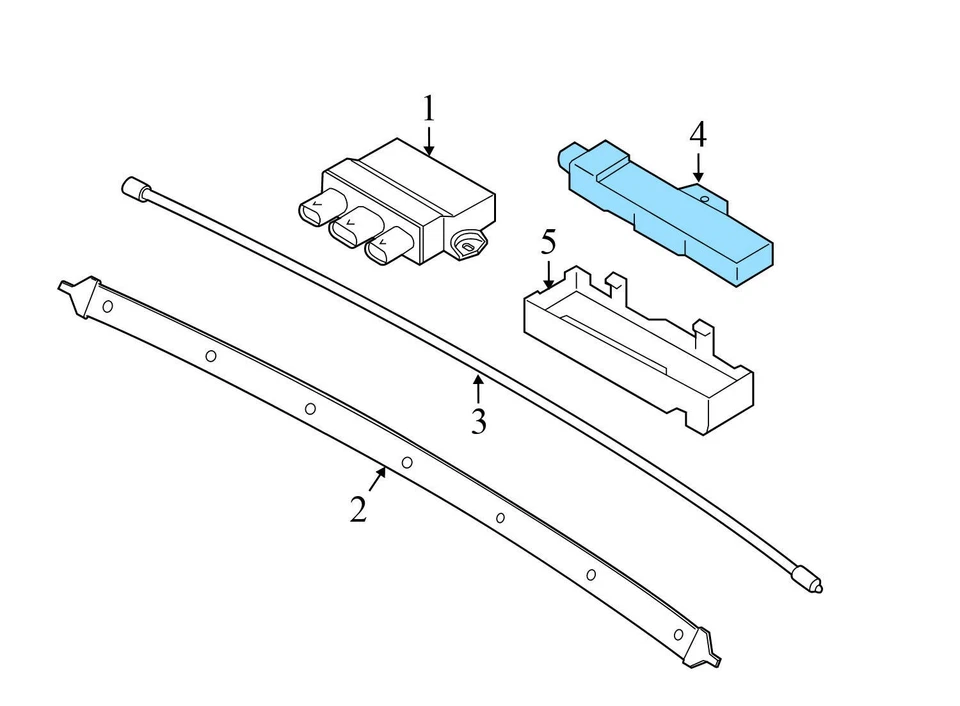 1
4
5
3
2