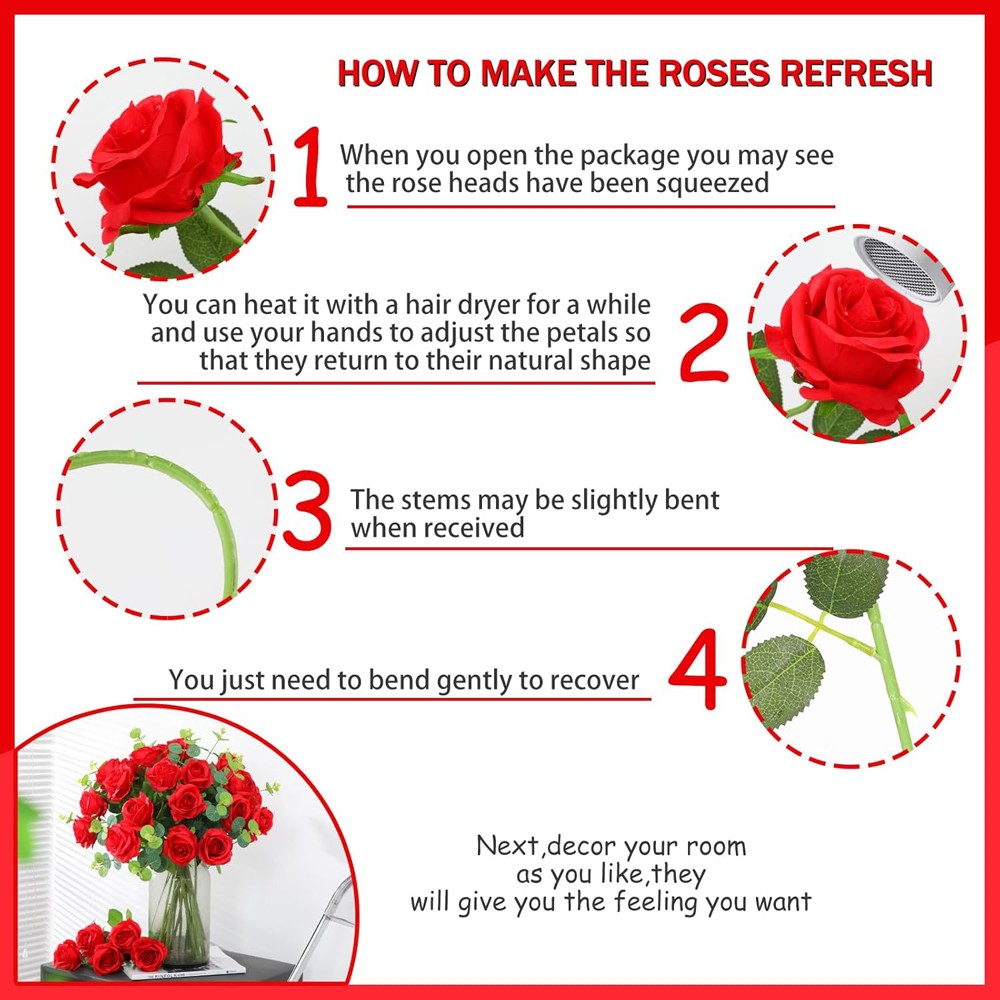 HOW TO MAKE THE ROSES REFRESH

1 When you open the package you may see the rose heads have been squeezed

You can heat it with a hair dryer for a while and use your hands to adjust the petals so that they return to their natural shape 2

3 The stems may be slightly bent when received

You just need to bend gently to recover 4

Next,decor your room as you like,they will give you the feeling you want