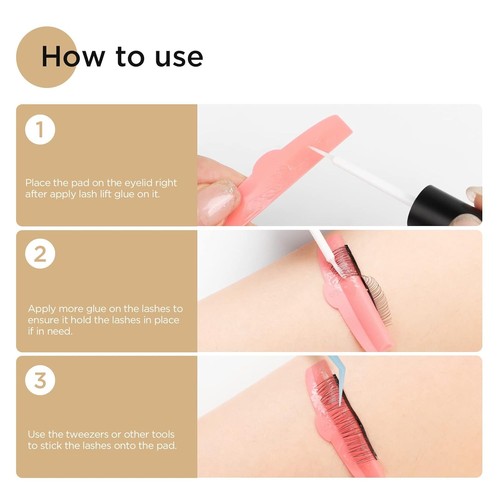 How to use

1

Place the pad on the eyelid right after apply lash lift glue on it.

2

Apply more glue on the lashes to ensure it hold the lashes in place if in need.

3

Use the tweezers or other tools to stick the lashes onto the pad.