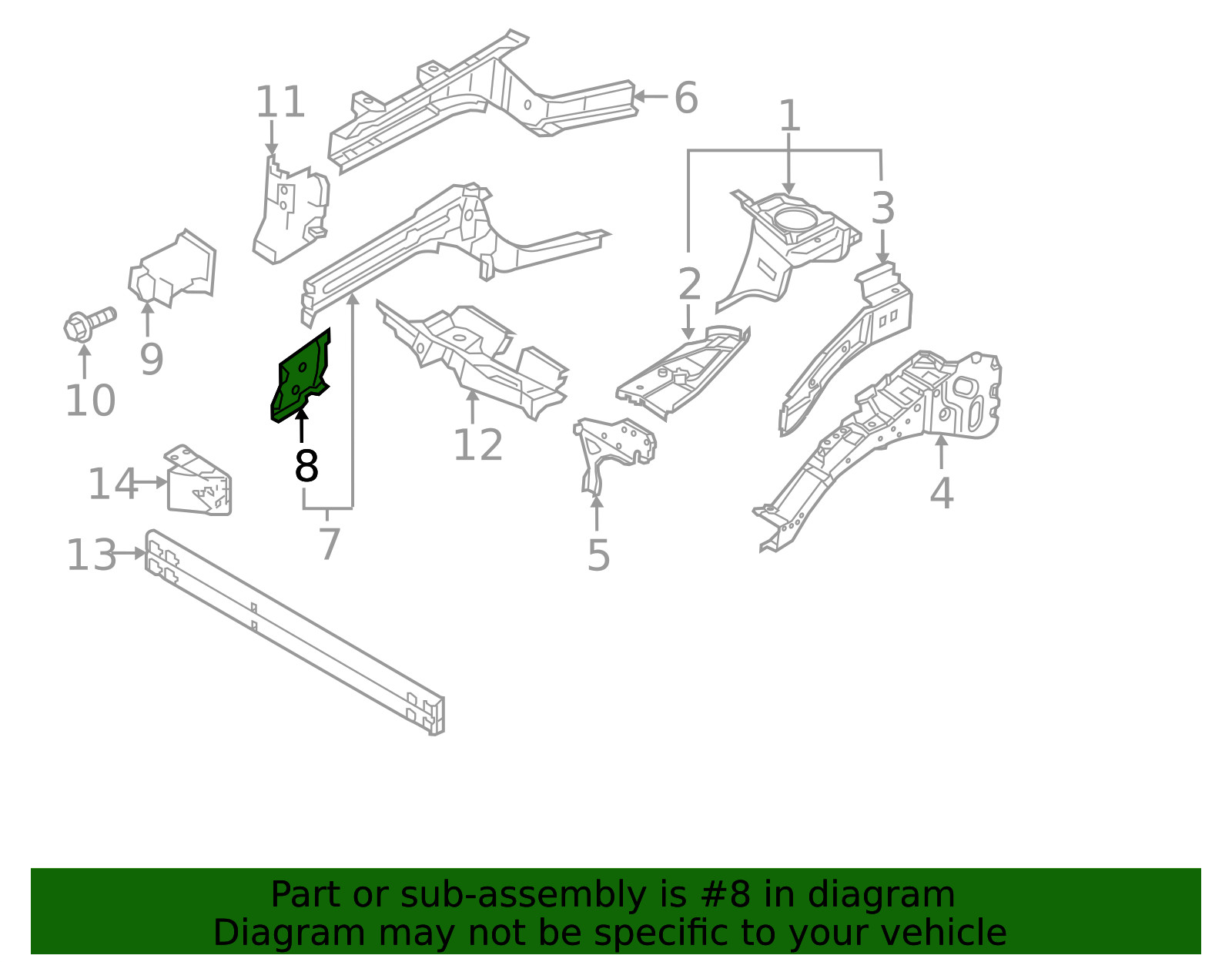 11
6
1
3
2
9
10
8
12
14
7
5
4
13

Part or sub-assembly is #8 in diagram
Diagram may not be specific to your vehicle