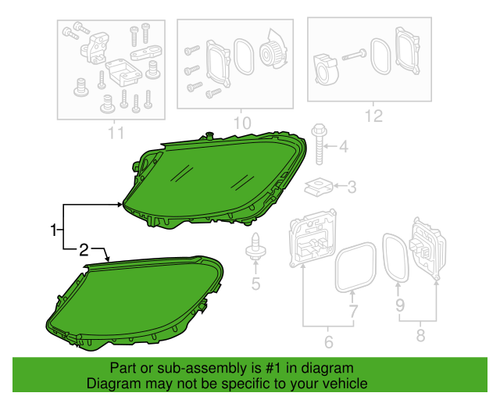 11
10
12
4
3
1
2
5
7
9
6
8

Part or sub-assembly is #1 in diagram
Diagram may not be specific to your vehicle