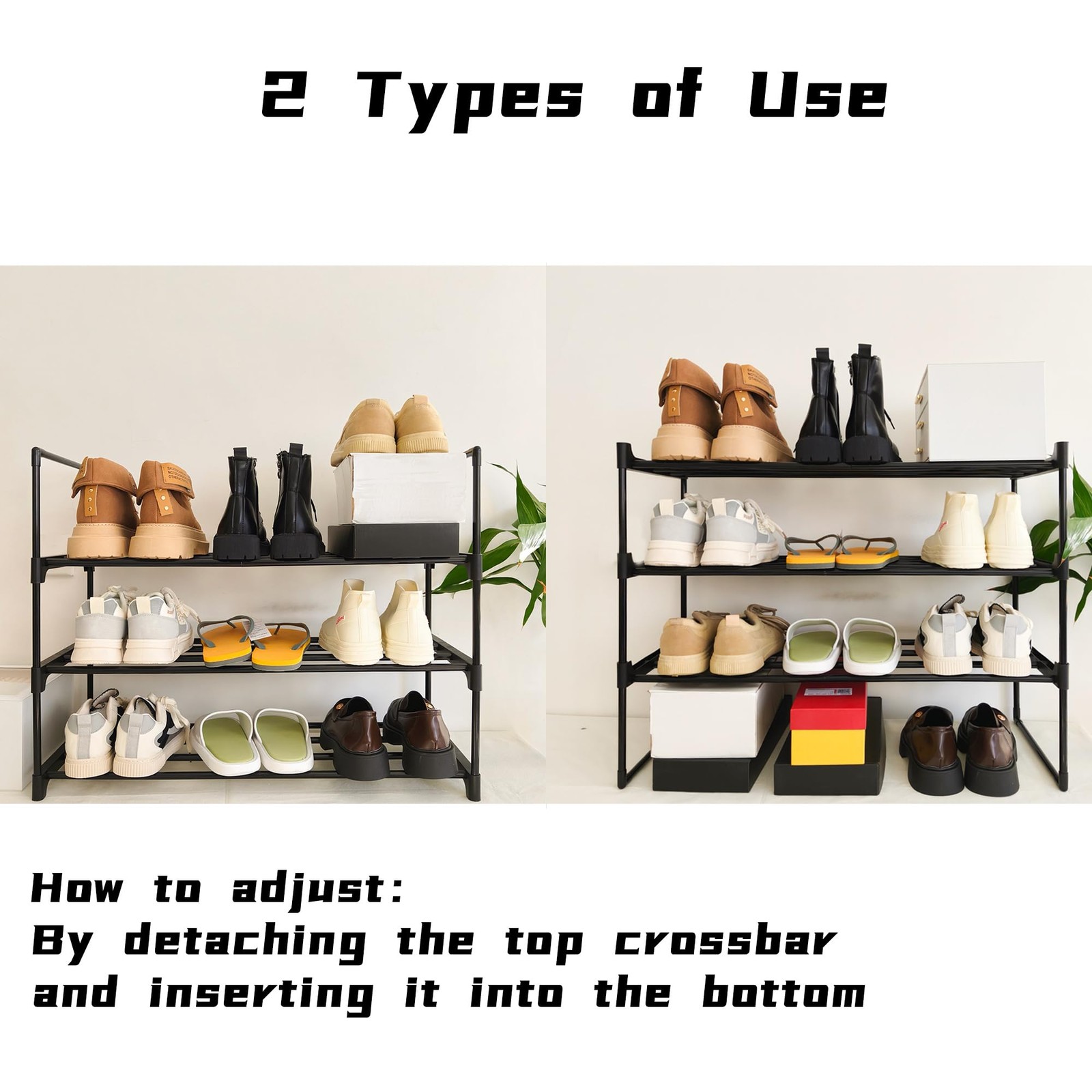 2 Types of Use

How to adjust:
By detaching the top crossbar and inserting it into the bottom