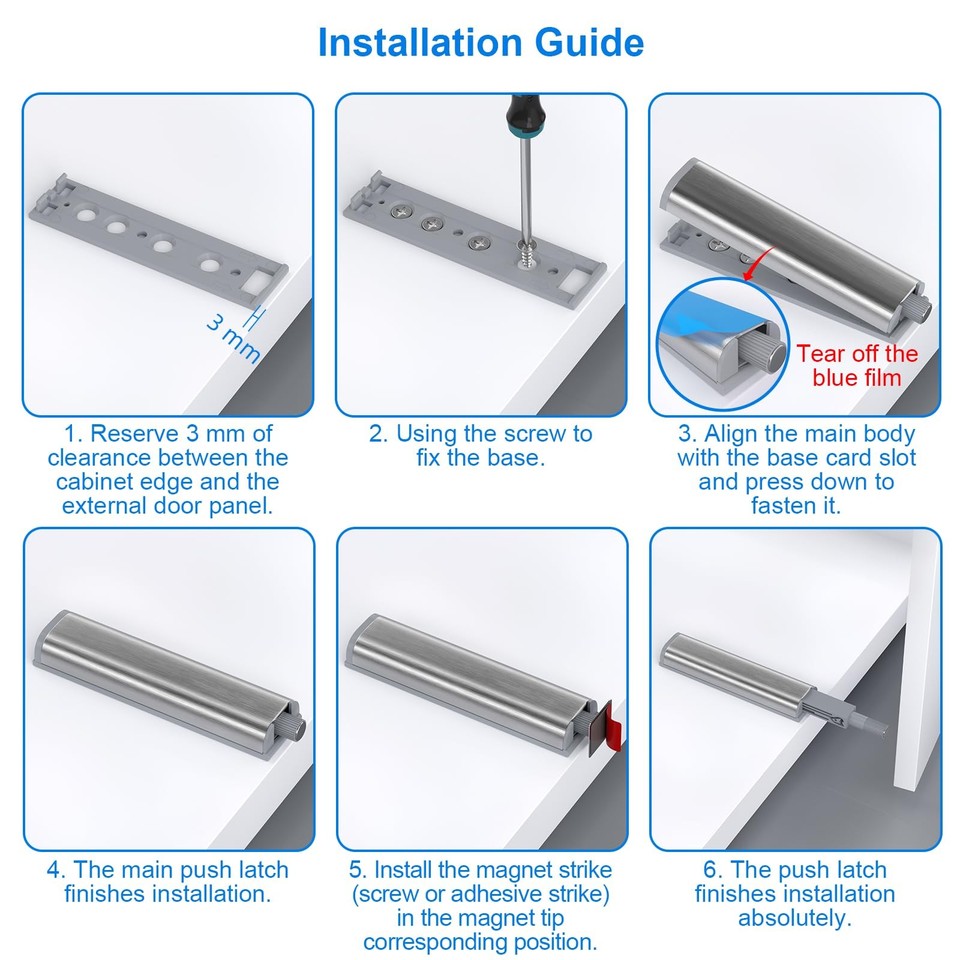 Installation Guide

3 mm

1. Reserve 3 mm of clearance between the cabinet edge and the external door panel.

2. Using the screw to fix the base.

Tear off the blue film

3. Align the main body with the base card slot and press down to fasten it.

4. The main push latch finishes installation.

5. Install the magnet strike (screw or adhesive strike) in the magnet tip corresponding position.

6. The push latch finishes installation absolutely.