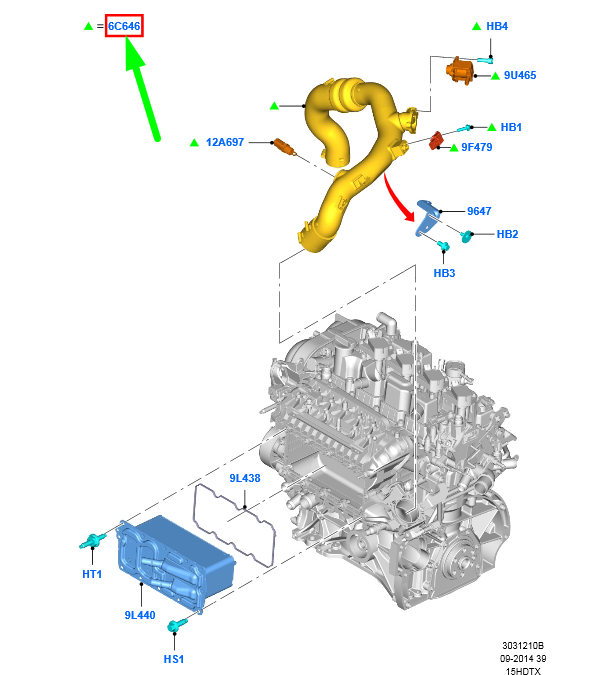 ▲ = 6C646

▲ HB4

▲ 9U465

▲

▲ HB1

▲ 12A697

▲ 9F479

9647

HB2

HB3

9L438

HT1

9L440

HS1

3031210B
09-2014 39
15HDTX