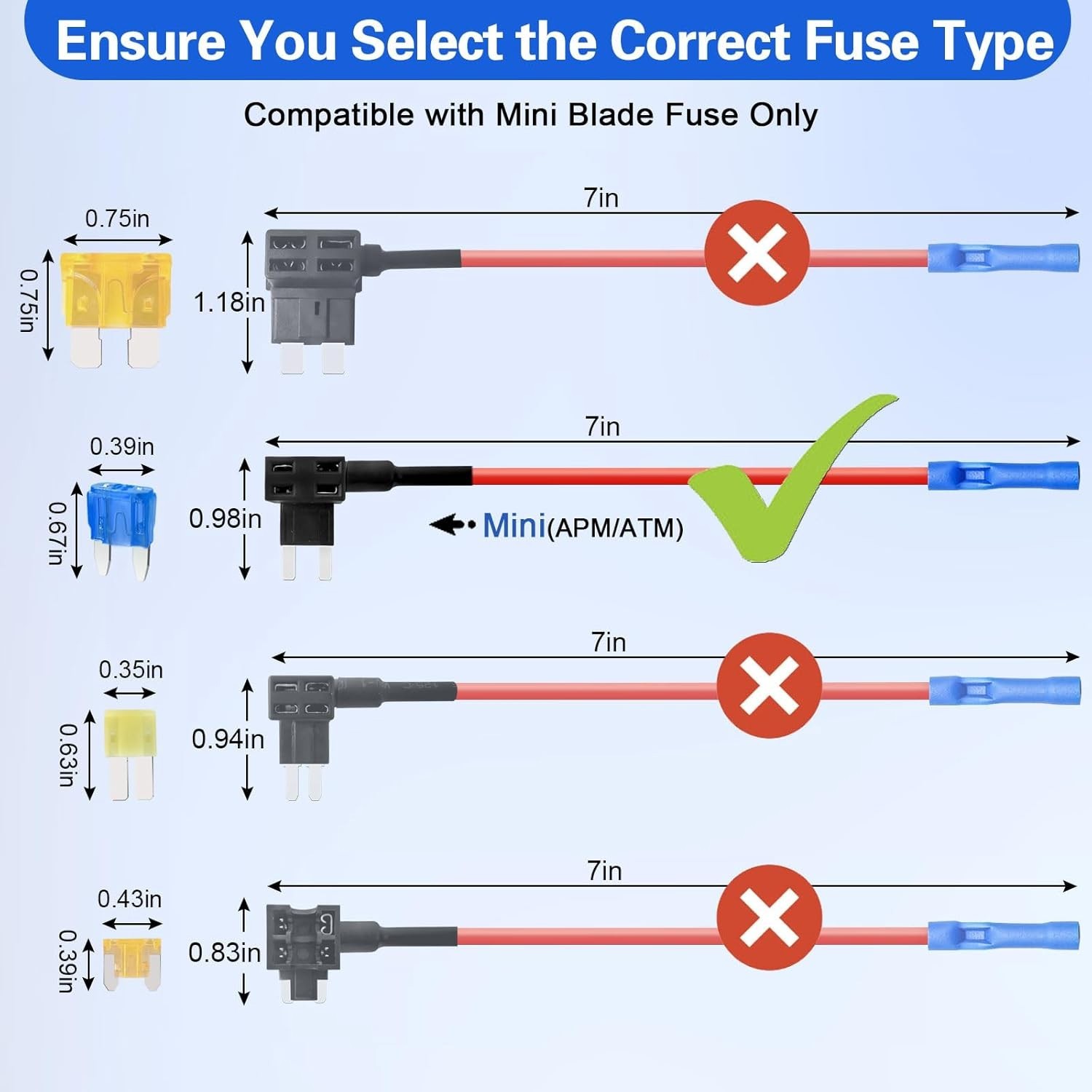 Ensure You Select the Correct Fuse Type

Compatible with Mini Blade Fuse Only

0.75in
0.75in
1.18in
7in

0.39in
0.67in
0.98in
7in
Mini(APM/ATM)

0.35in
0.63in
0.94in
7in

0.43in
0.39in
0.83in
7in