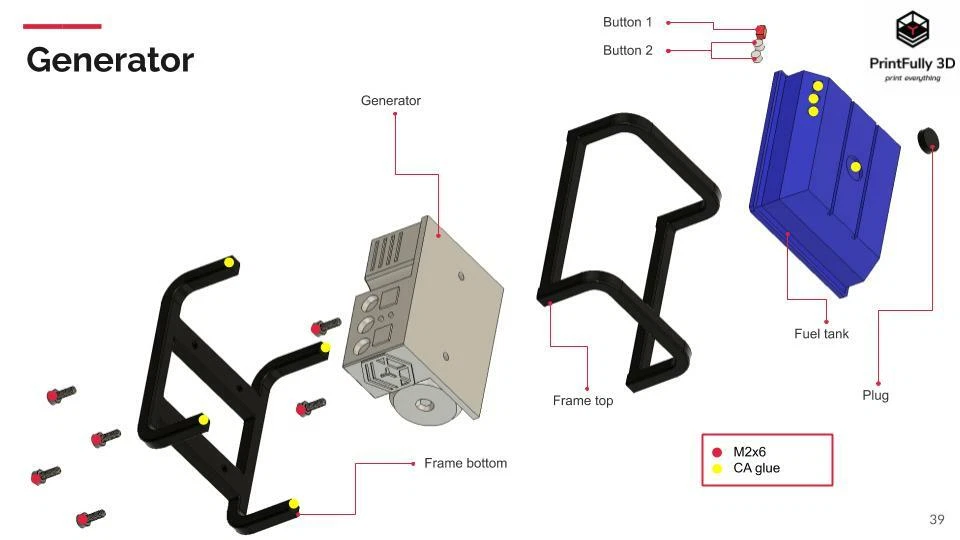 Generator

Button 1

Button 2

PrintFully 3D
print everything

Generator

Fuel tank

Plug

Frame top

Frame bottom

M2x6
CA glue

39