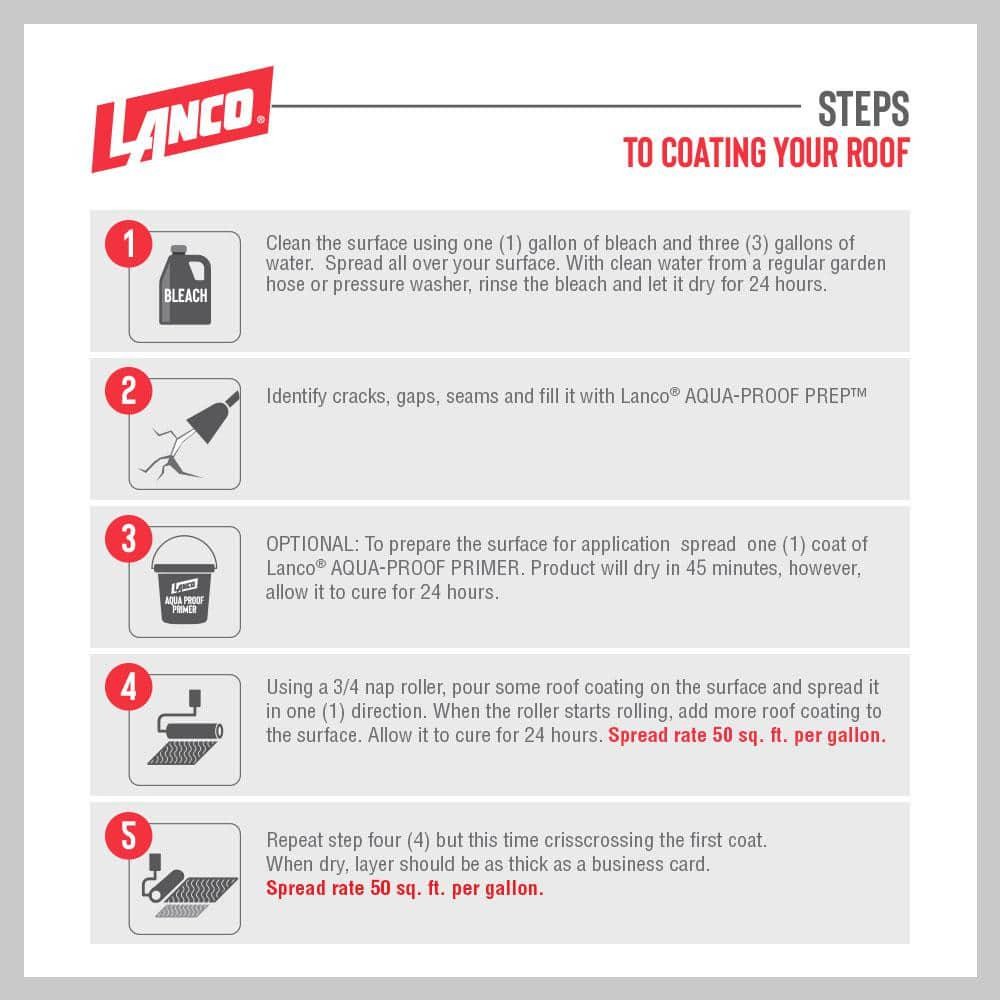 LANCO®

STEPS
TO COATING YOUR ROOF

1

BLEACH

Clean the surface using one (1) gallon of bleach and three (3) gallons of water. Spread all over your surface. With clean water from a regular garden hose or pressure washer, rinse the bleach and let it dry for 24 hours.

2

Identify cracks, gaps, seams and fill it with Lanco® AQUA-PROOF PREP™

3

LANCO AQUA PROOF PRIMER

OPTIONAL: To prepare the surface for application spread one (1) coat of Lanco® AQUA-PROOF PRIMER. Product will dry in 45 minutes, however, allow it to cure for 24 hours.

4

Using a 3/4 nap roller, pour some roof coating on the surface and spread it in one (1) direction. When the roller starts rolling, add more roof coating to the surface. Allow it to cure for 24 hours. Spread rate 50 sq. ft. per gallon.

5

Repeat step four (4) but this time crisscrossing the first coat. When dry, layer should be as thick as a business card. Spread rate 50 sq. ft. per gallon.