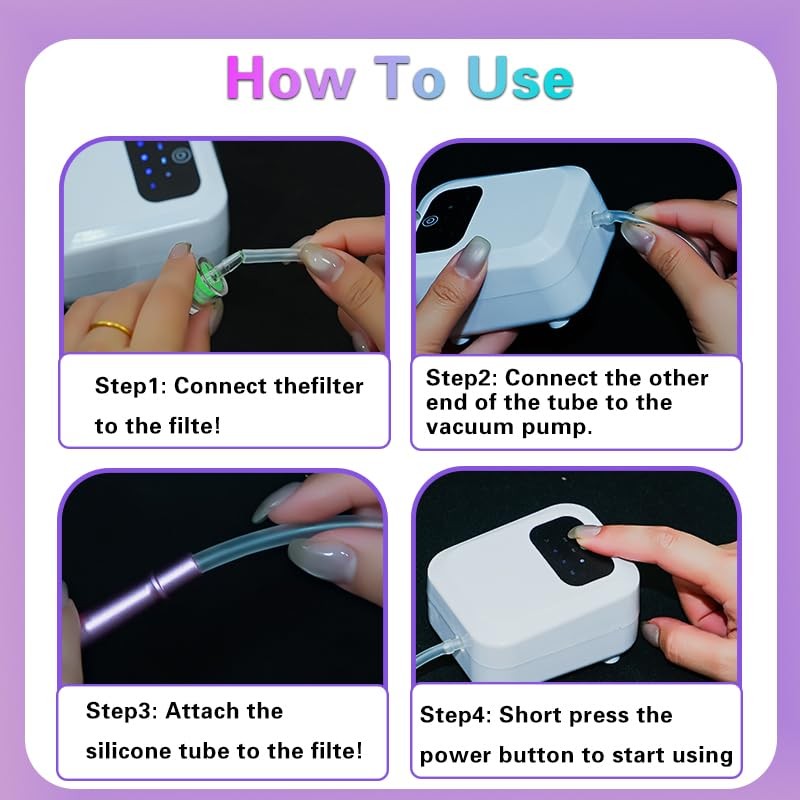 How To Use

Step1: Connect thefilter to the filte!

Step2: Connect the other end of the tube to the vacuum pump.

Step3: Attach the silicone tube to the filte!

Step4: Short press the power button to start using