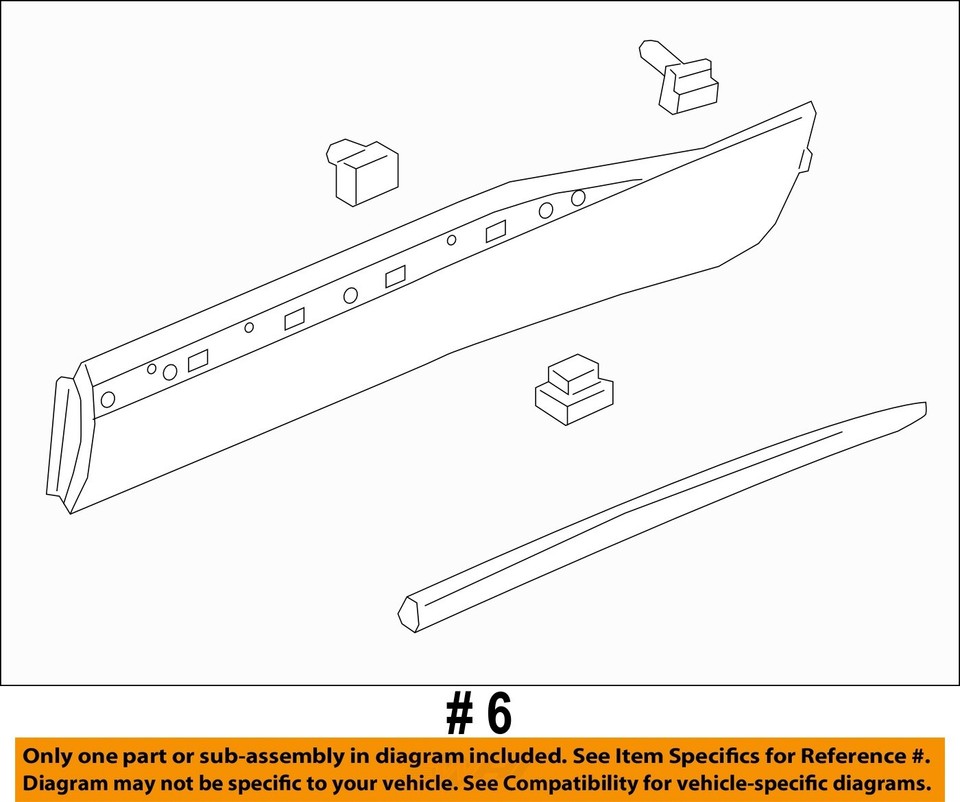 # 6

Only one part or sub-assembly in diagram included. See Item Specifics for Reference #.
Diagram may not be specific to your vehicle. See Compatibility for vehicle-specific diagrams.