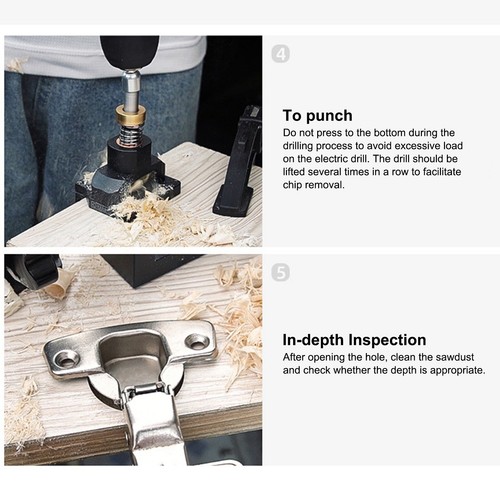 4

To punch
Do not press to the bottom during the drilling process to avoid excessive load on the electric drill. The drill should be lifted several times in a row to facilitate chip removal.

5

In-depth Inspection
After opening the hole, clean the sawdust and check whether the depth is appropriate.