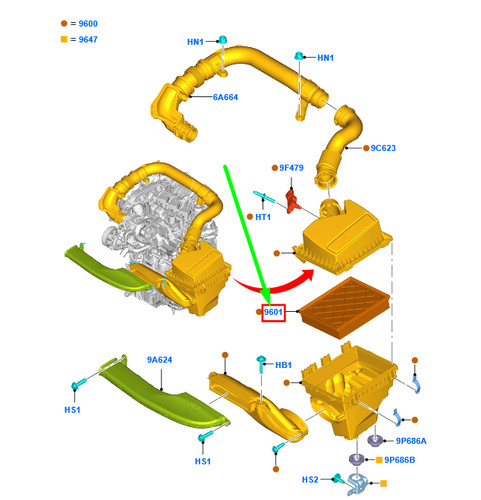 = 9600
= 9647

HN1
HN1
6A664
9C623
9F479
HT1
9601
9A624
HB1
HS1
HS1
9P686A
9P686B
HS2