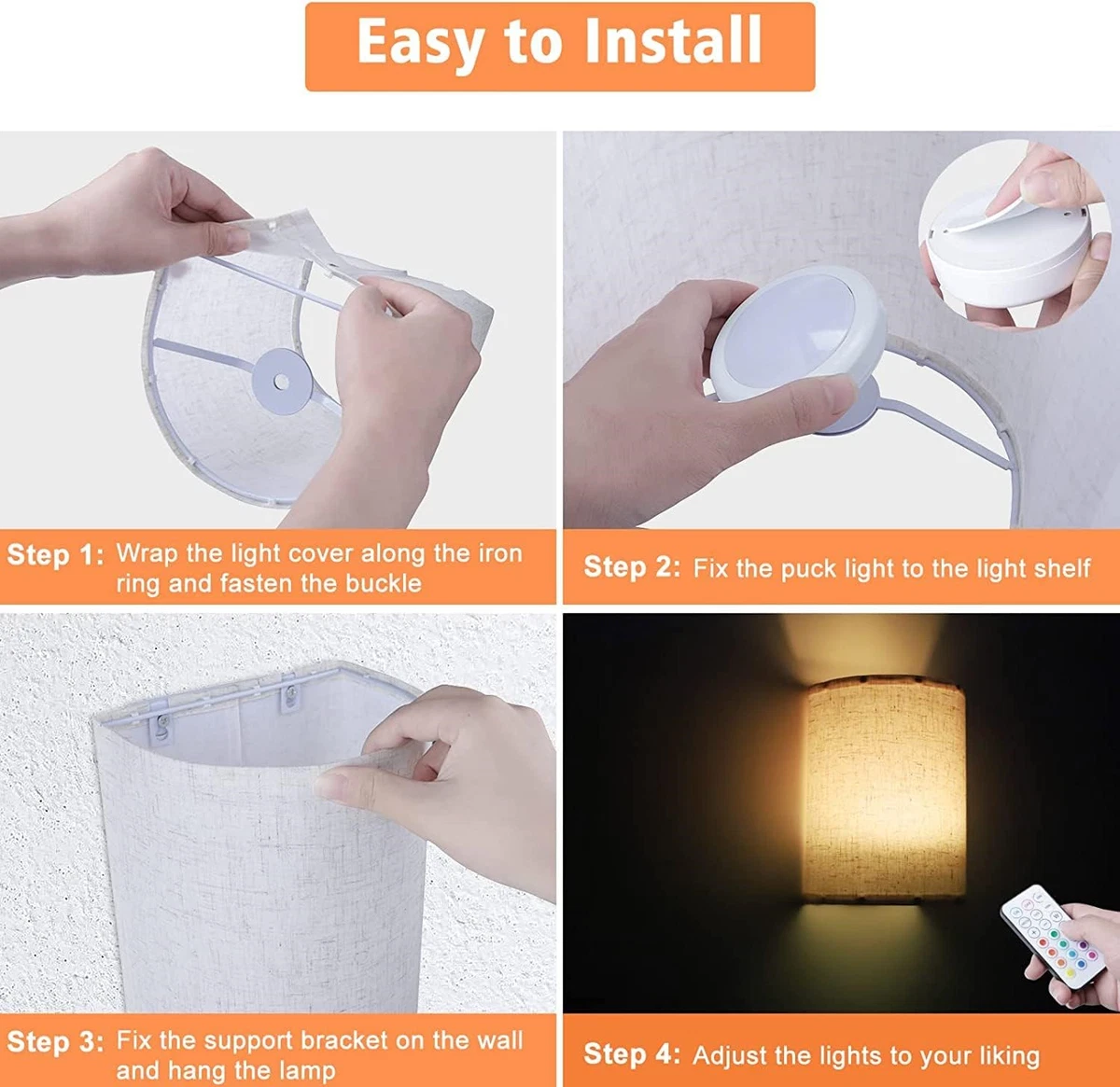 Easy to Install

Step 1: Wrap the light cover along the iron ring and fasten the buckle

Step 2: Fix the puck light to the light shelf

Step 3: Fix the support bracket on the wall and hang the lamp

Step 4: Adjust the lights to your liking