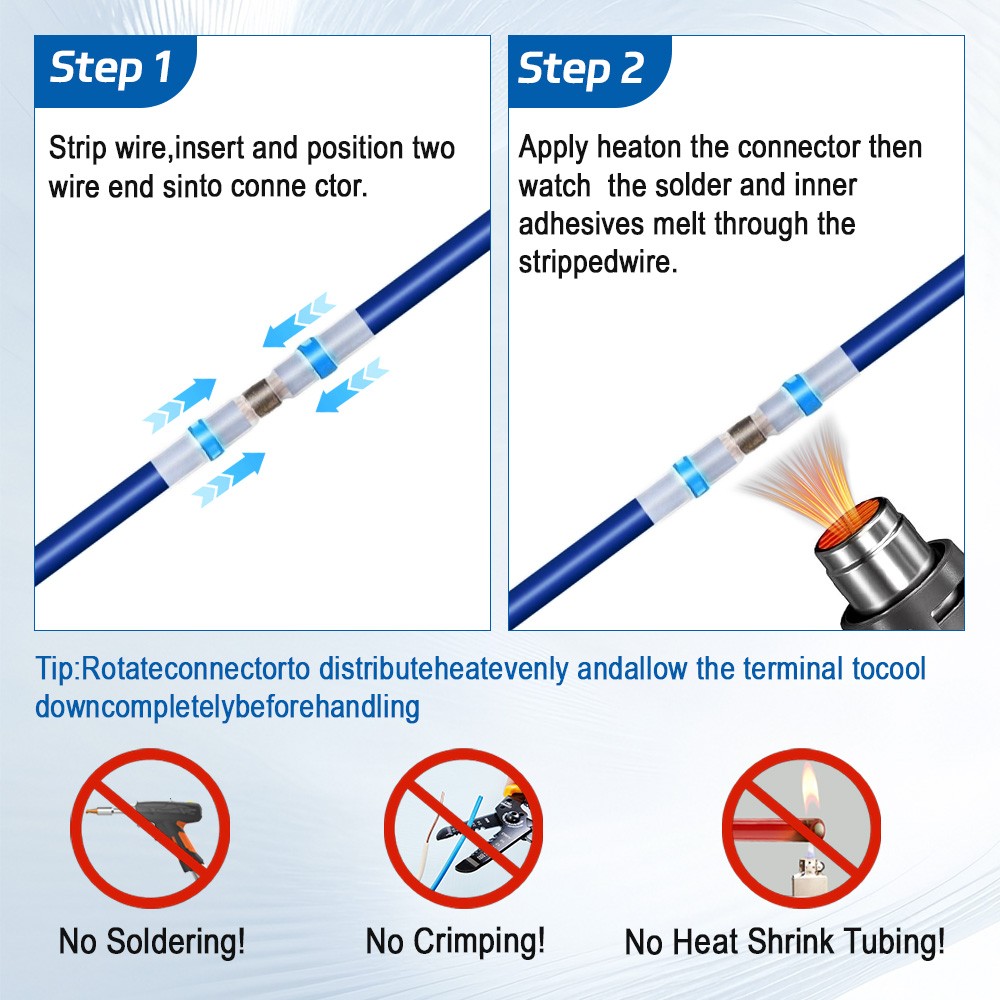 Step 1

Strip wire,insert and position two wire end sinto conne ctor.

Step 2

Apply heaton the connector then watch the solder and inner adhesives melt through the strippedwire.

Tip:Rotateconnectorto distributeheatevenly andallow the terminal tocool downcompletelybeforehandling

No Soldering!

No Crimping!

No Heat Shrink Tubing!