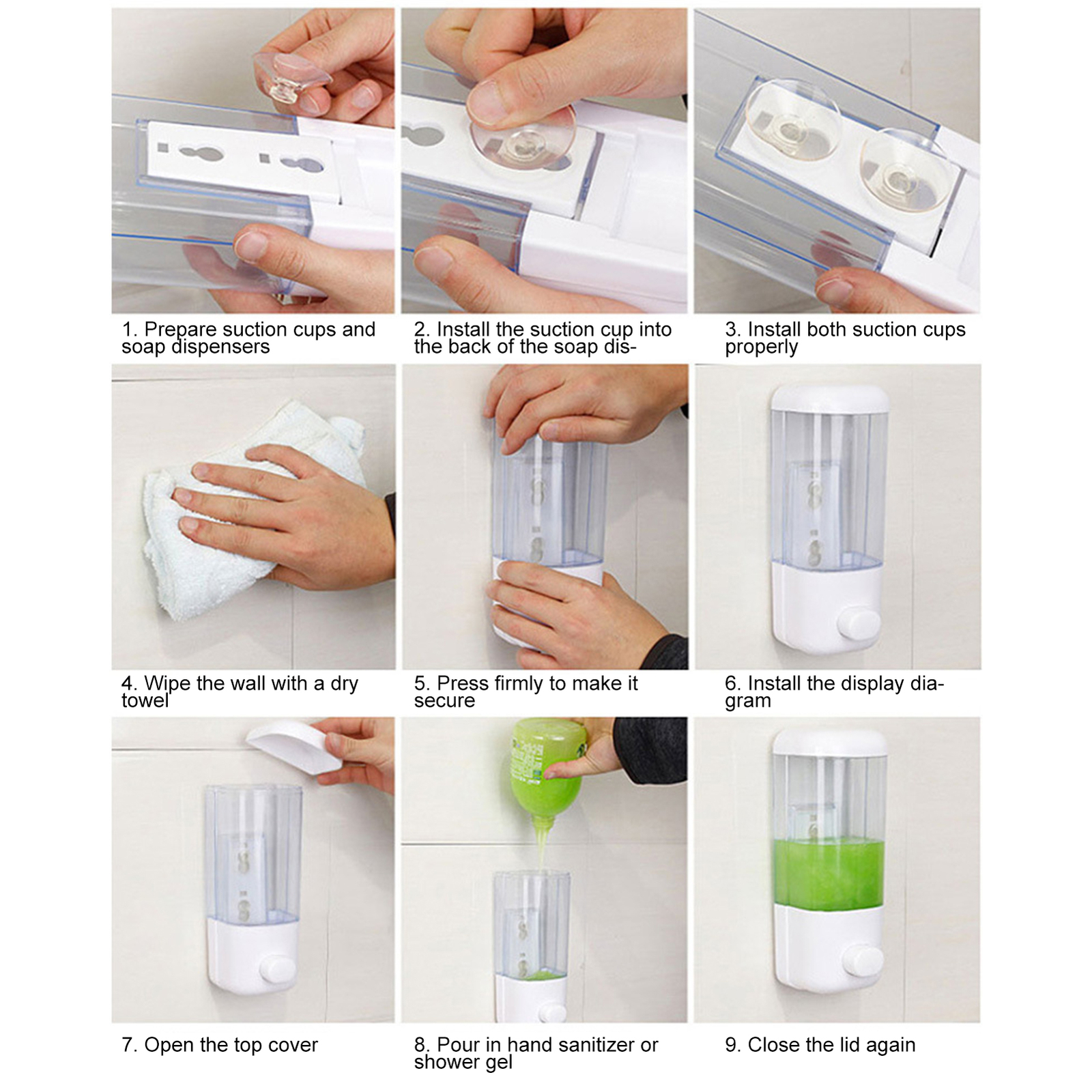 1. Prepare suction cups and soap dispensers

2. Install the suction cup into the back of the soap dis-

3. Install both suction cups properly

4. Wipe the wall with a dry towel

5. Press firmly to make it secure

6. Install the display diagram

7. Open the top cover

8. Pour in hand sanitizer or shower gel

9. Close the lid again