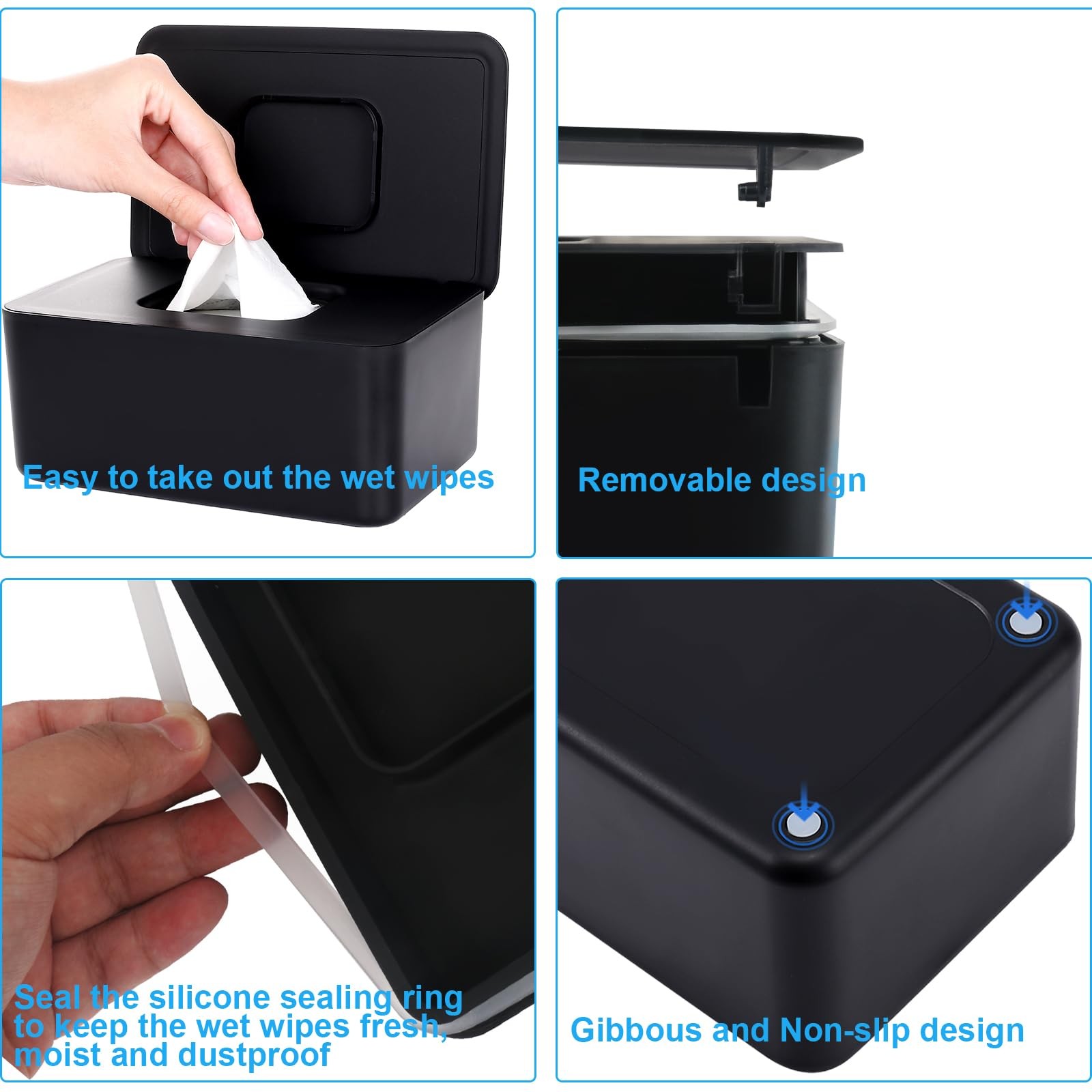 Easy to take out the wet wipes

Removable design

Seal the silicone sealing ring to keep the wet wipes fresh, moist and dustproof

Gibbous and Non-slip design