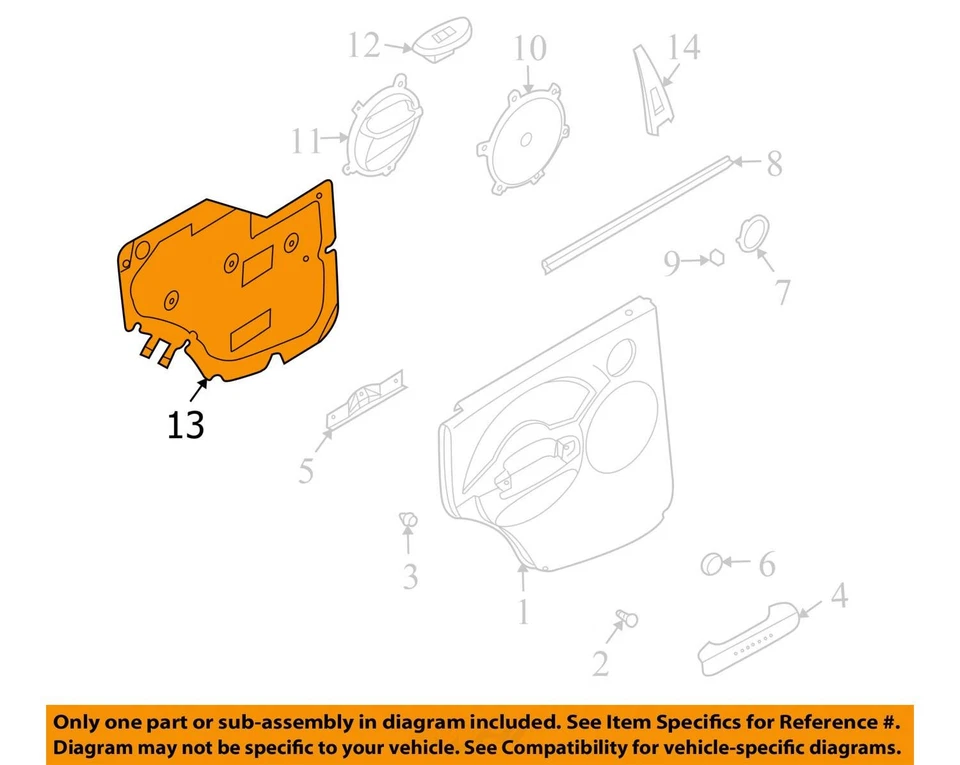 12
10
14
11
8
9
7
13
5
3
1
6
4
2

Only one part or sub-assembly in diagram included. See Item Specifics for Reference #. Diagram may not be specific to your vehicle. See Compatibility for vehicle-specific diagrams.