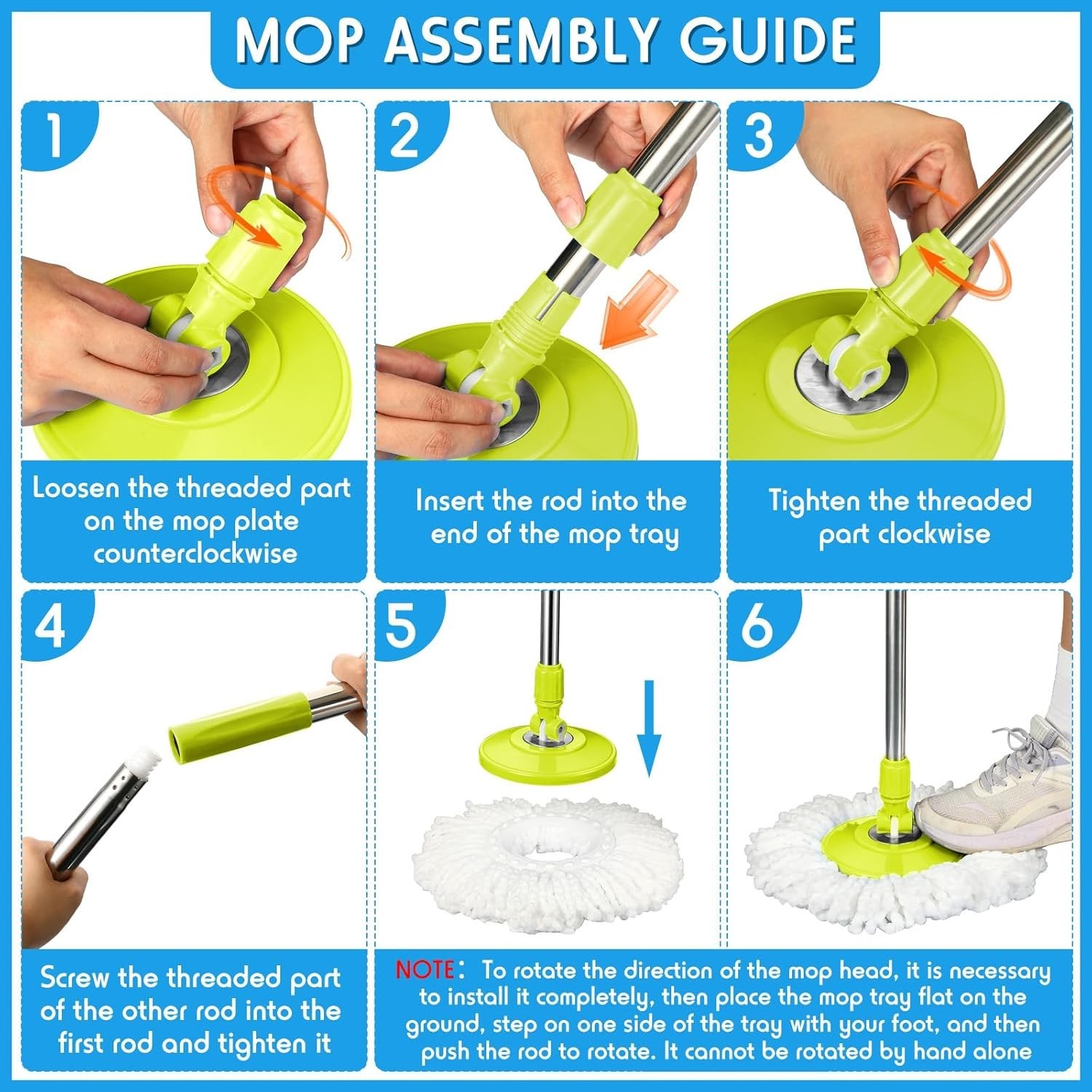 MOP ASSEMBLY GUIDE

1

Loosen the threaded part on the mop plate counterclockwise

2

Insert the rod into the end of the mop tray

3

Tighten the threaded part clockwise

4

Screw the threaded part of the other rod into the first rod and tighten it

5

6

NOTE: To rotate the direction of the mop head, it is necessary to install it completely, then place the mop tray flat on the ground, step on one side of the tray with your foot, and then push the rod to rotate. It cannot be rotated by hand alone