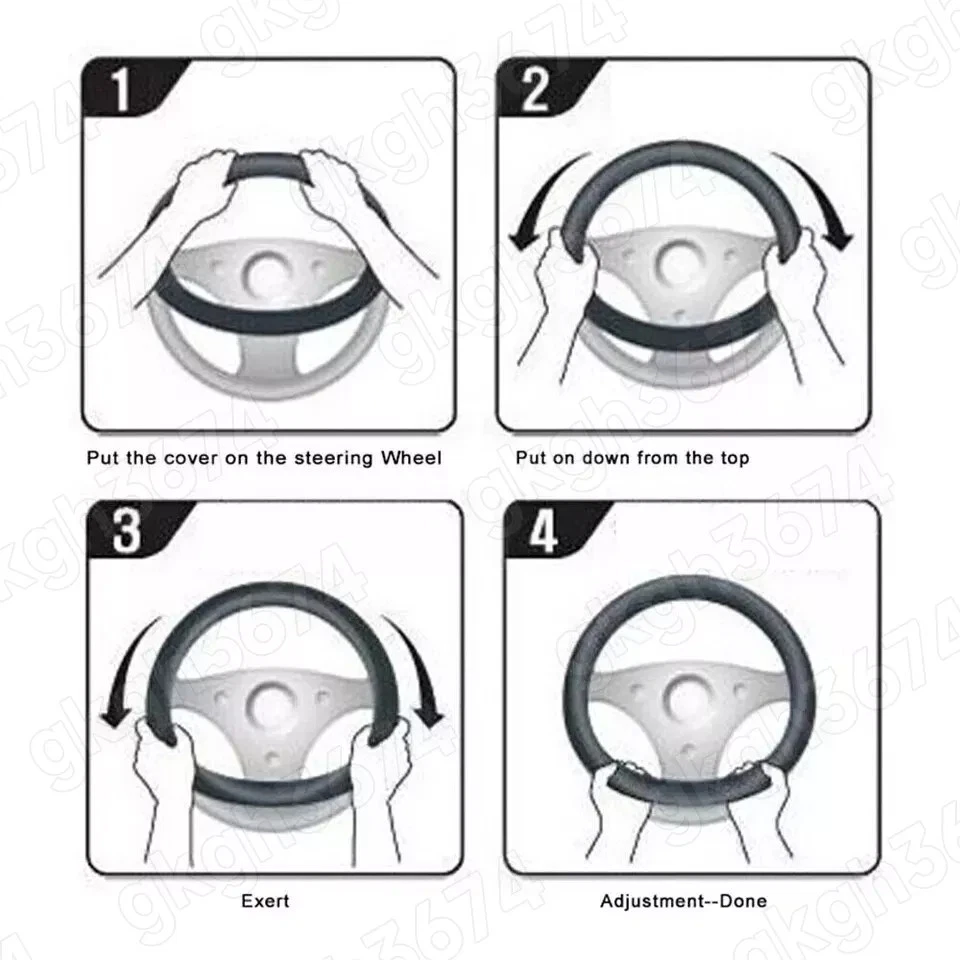 1

Put the cover on the steering Wheel

2

Put on down from the top

3

Exert

4

Adjustment--Done

gkgh3674