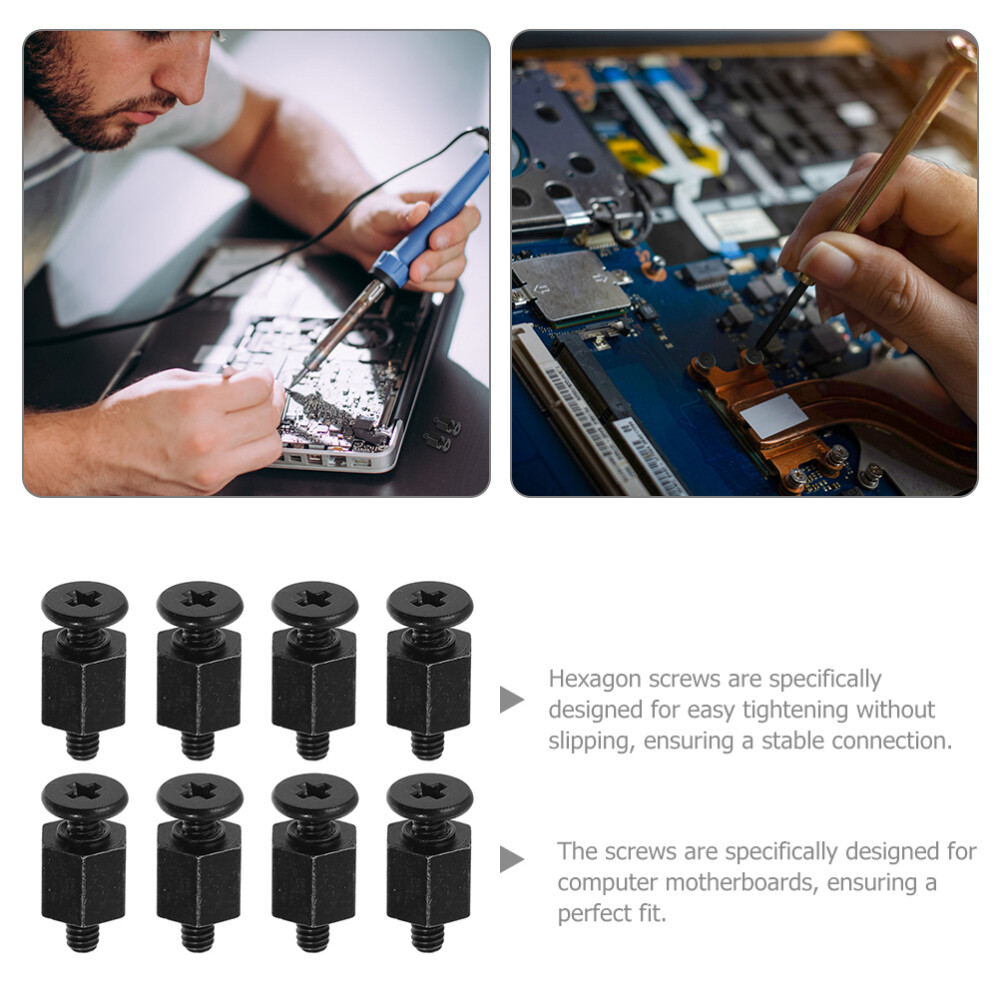 Hexagon screws are specifically designed for easy tightening without slipping, ensuring a stable connection.

The screws are specifically designed for computer motherboards, ensuring a perfect fit.